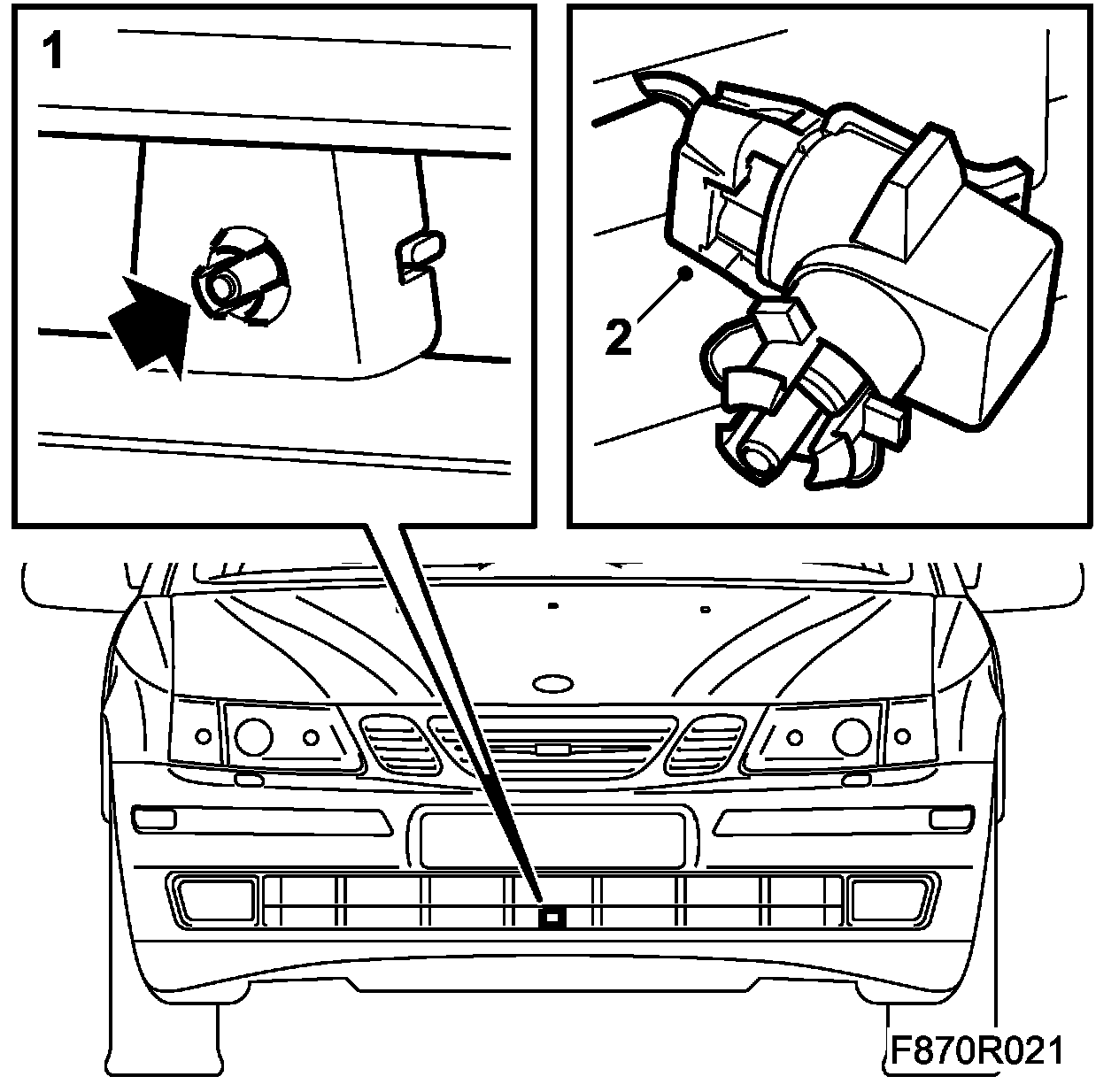 1

2

F870R021