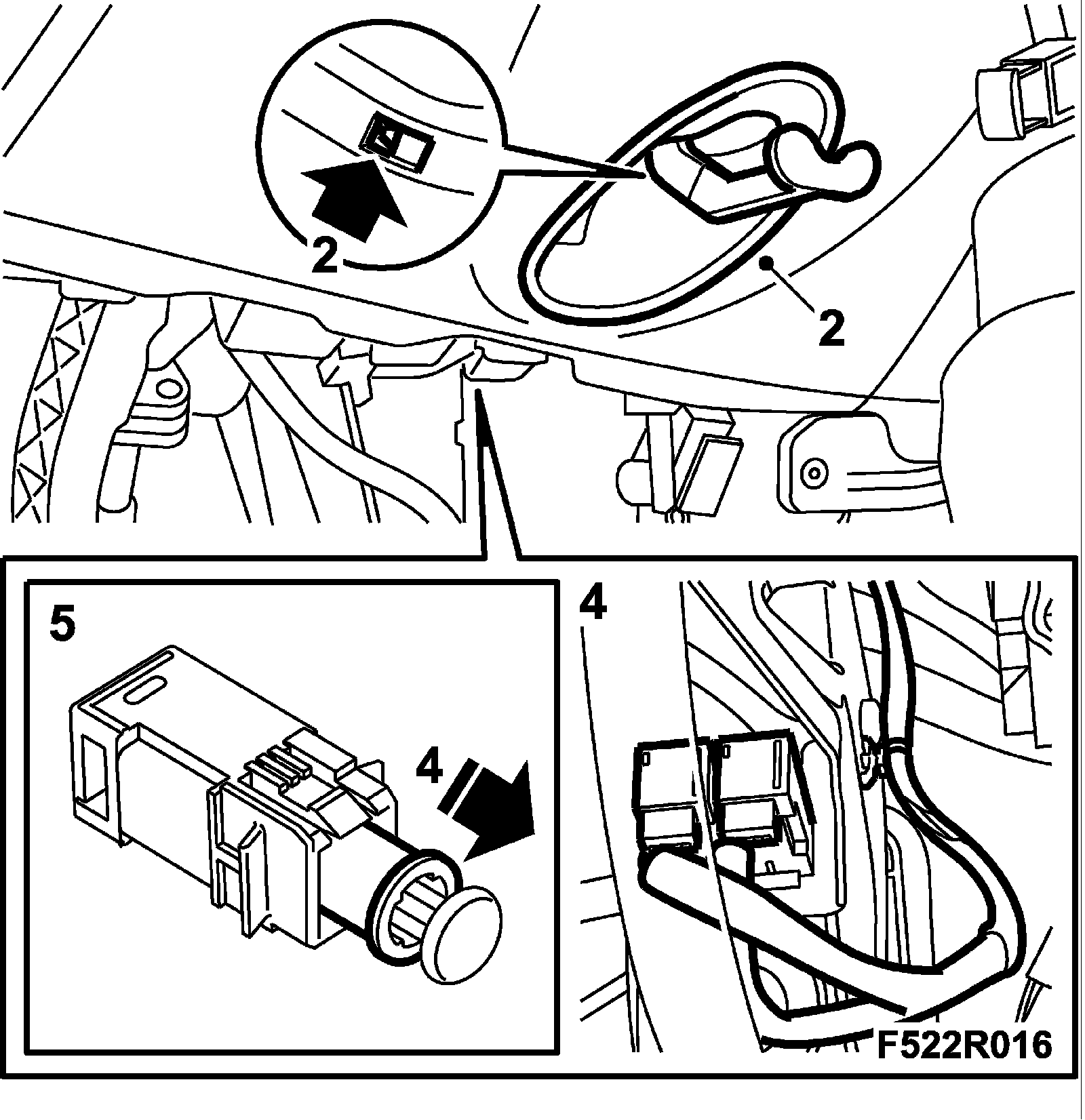 2
2
5
4
4
F522R016