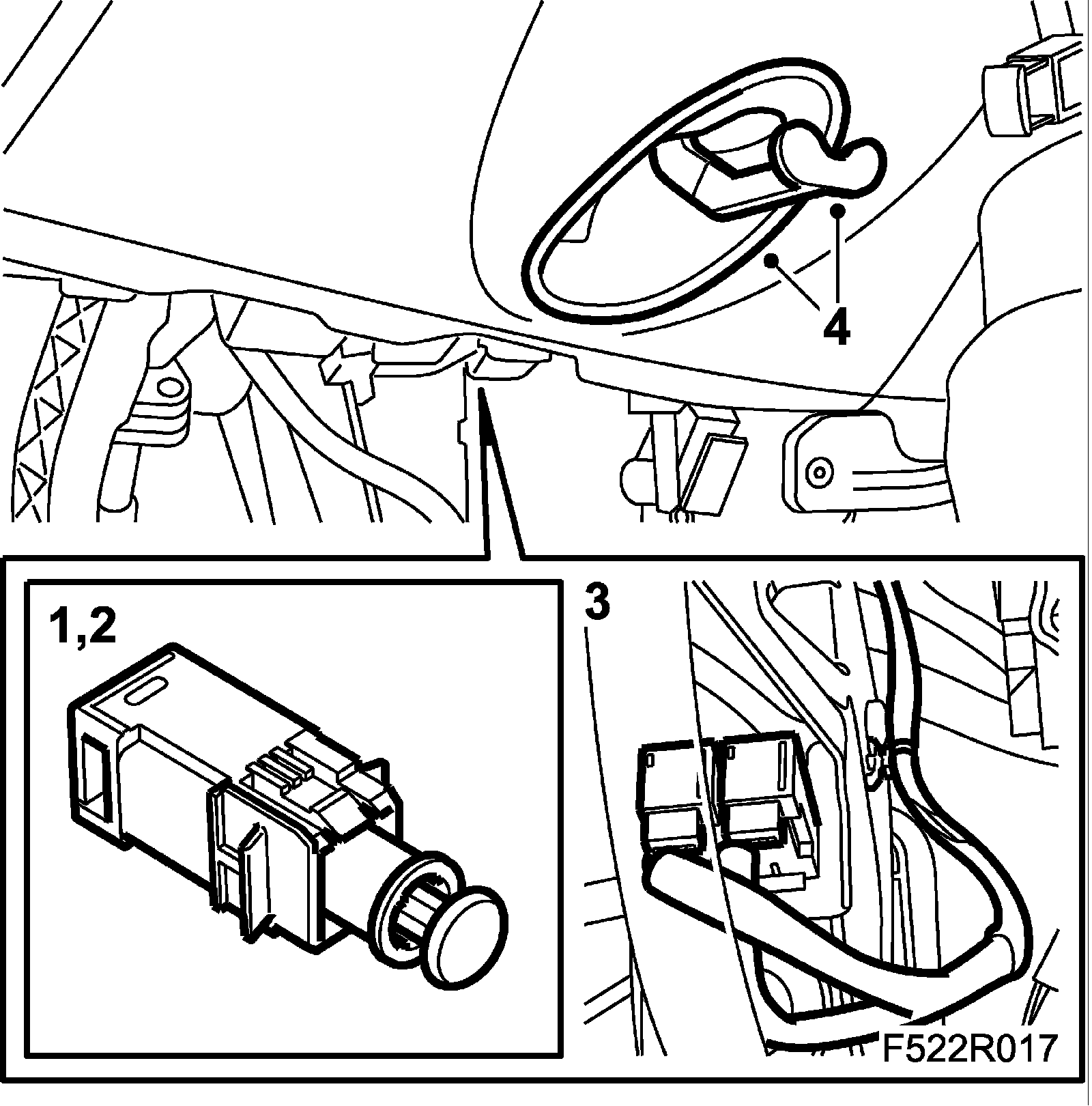 4

1,2

3

F522R017