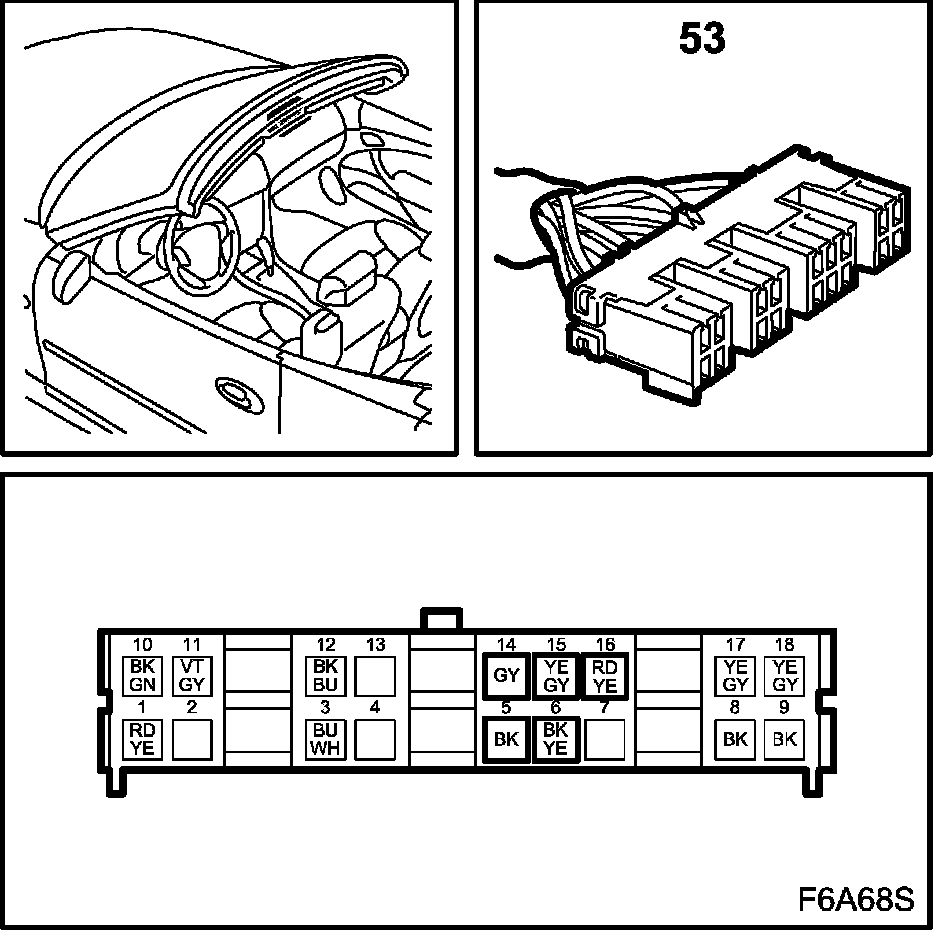 53

10 11 12 13 14 15 16 17 18

BK GN
VT GY
BK BU
GY
YE GY
RD YE
YE GY
YE GY

1 2 3 4 5 6 7 8 9

RD YE
BU WH
BK
BK YE
BK
BK

F6A68S