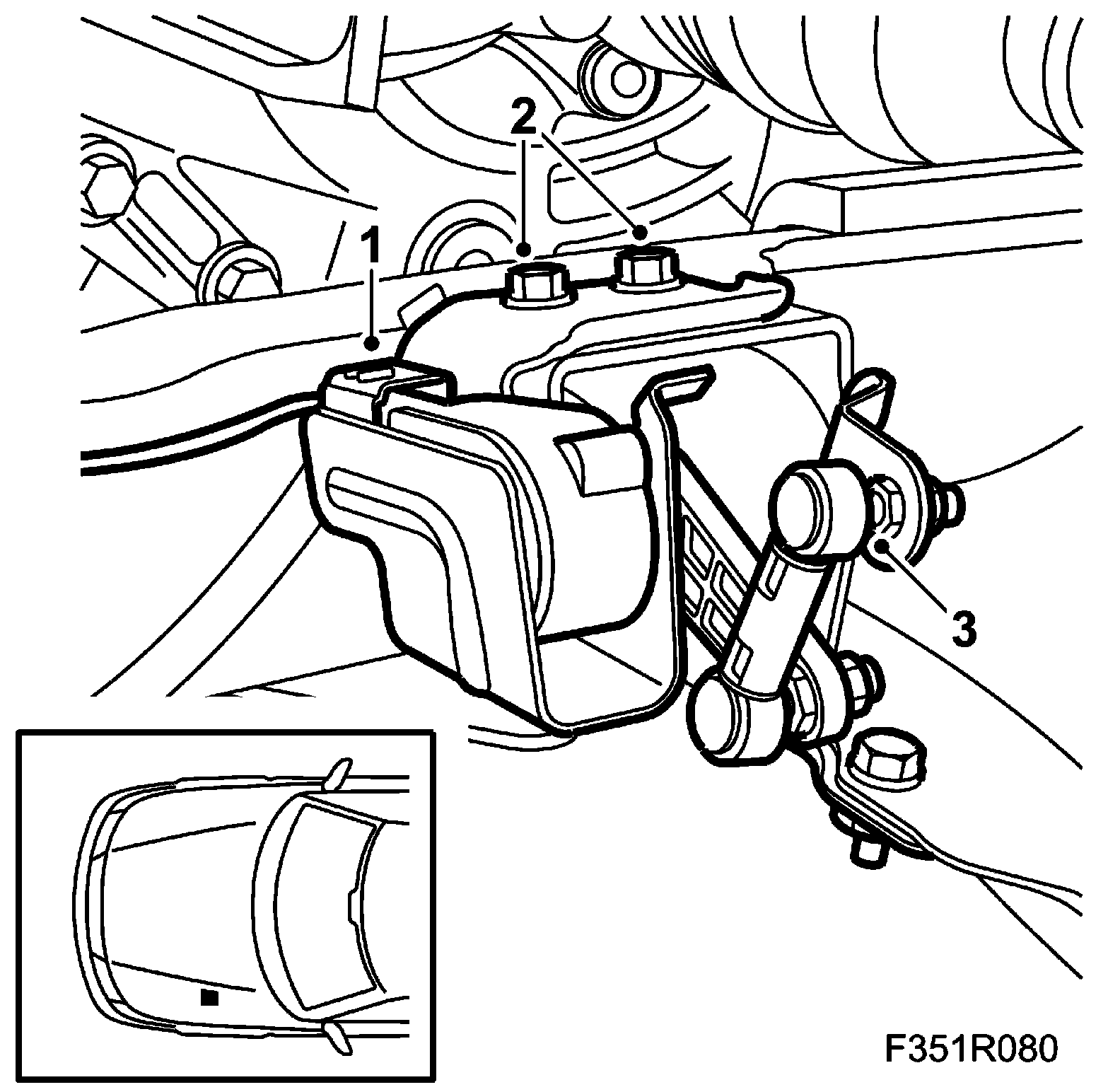 2
1
3
F351R080