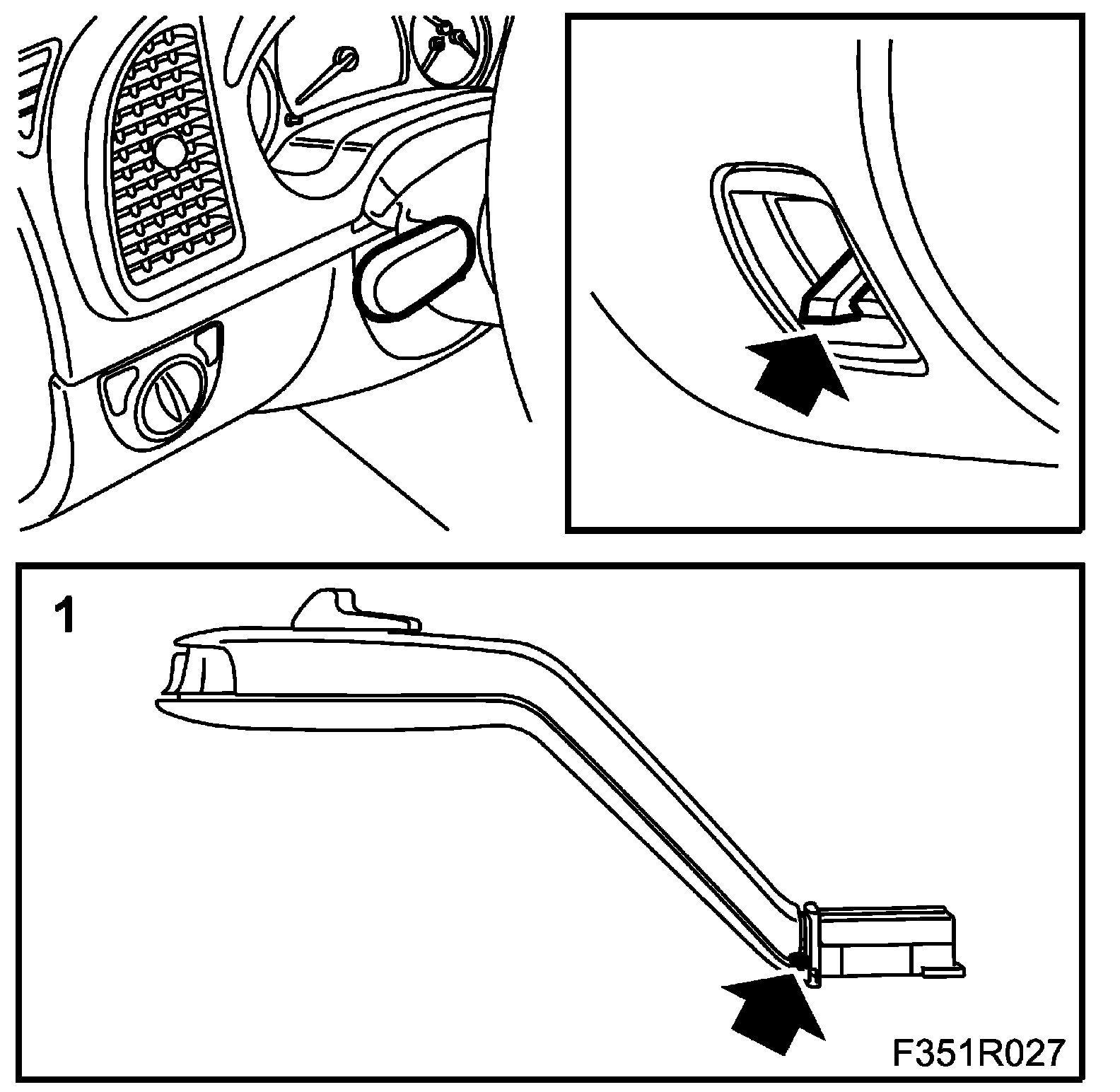 1

F351R027