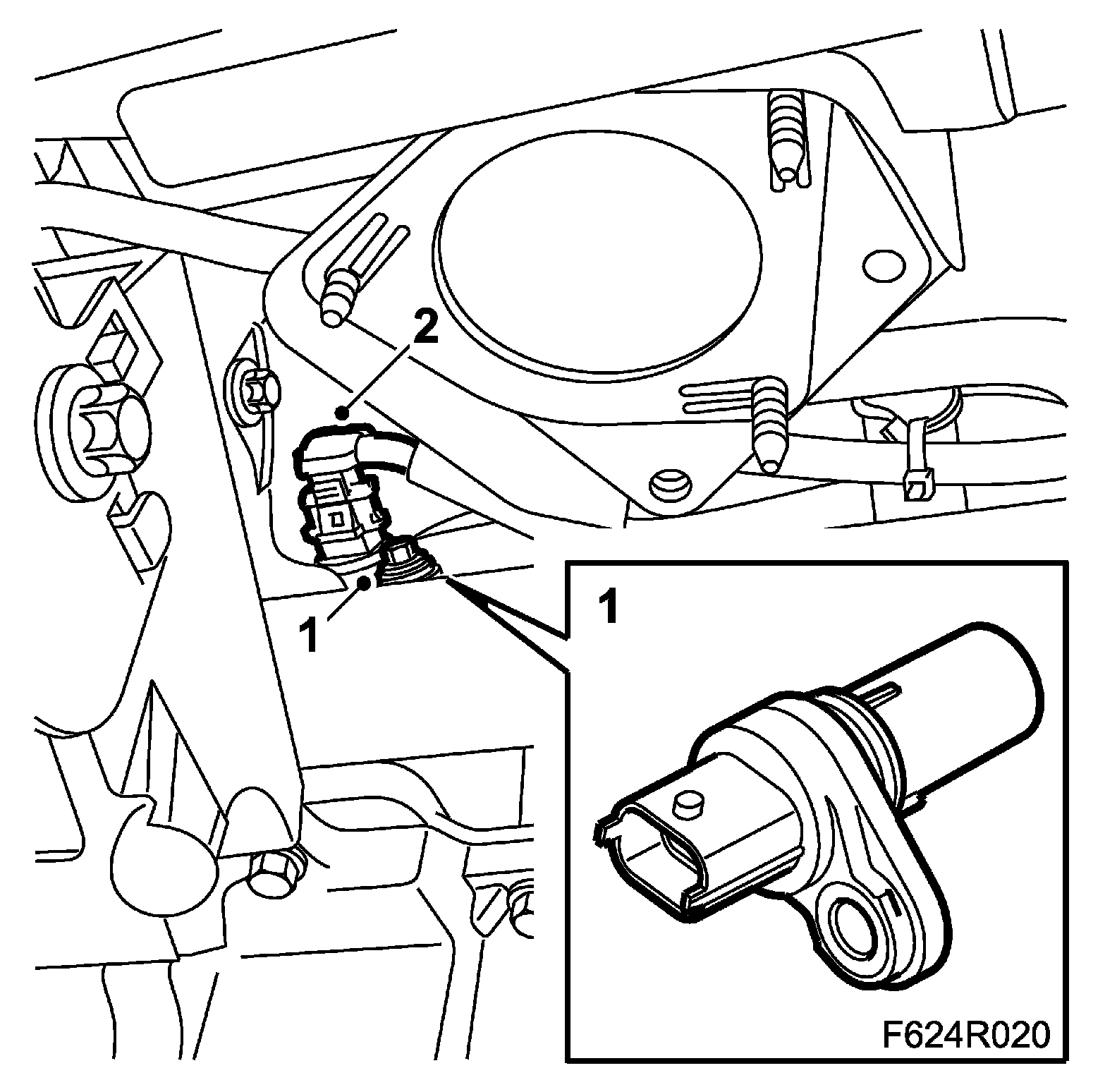 2

1

1

F624R020