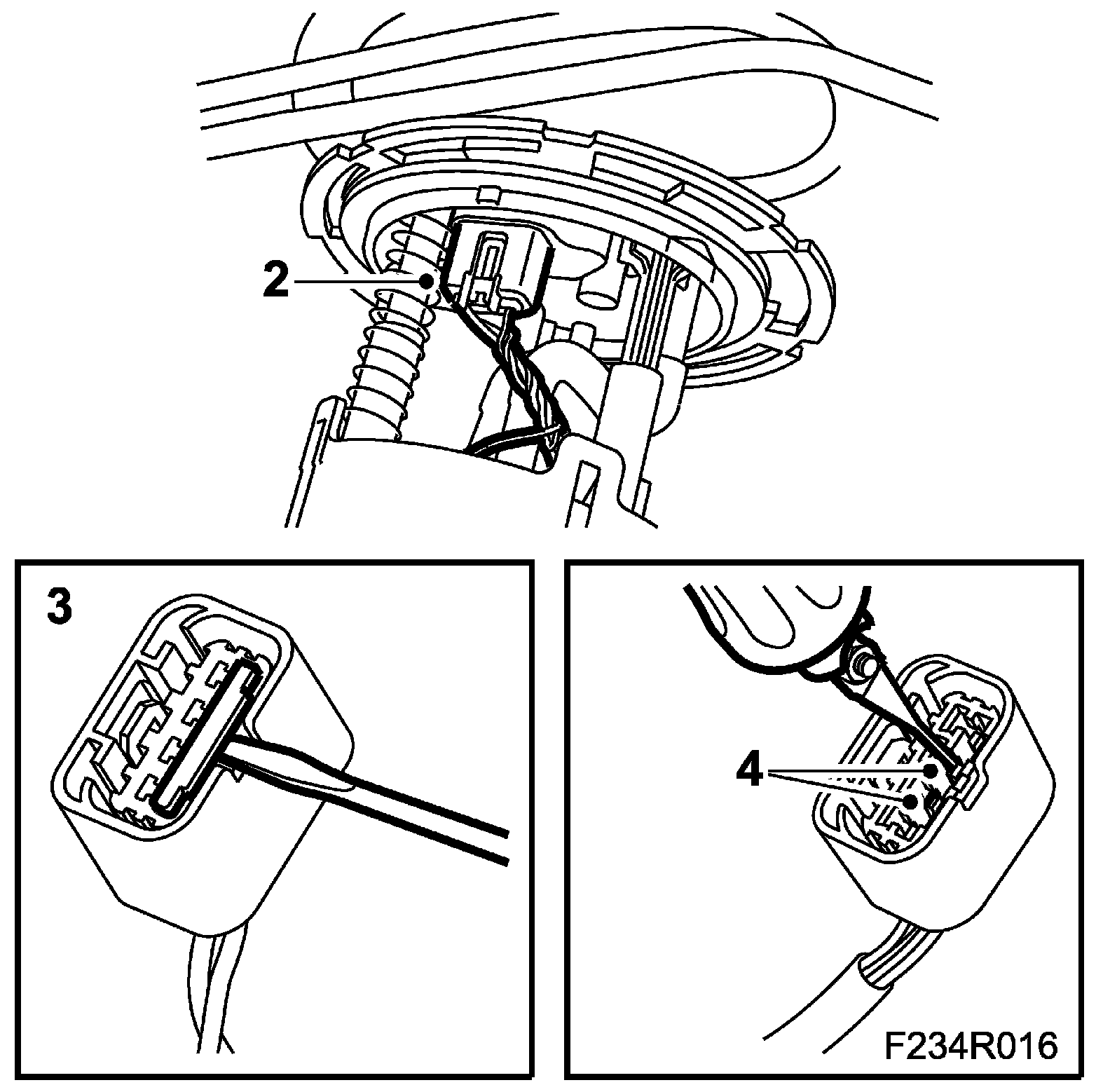 2

3

4

F234R016