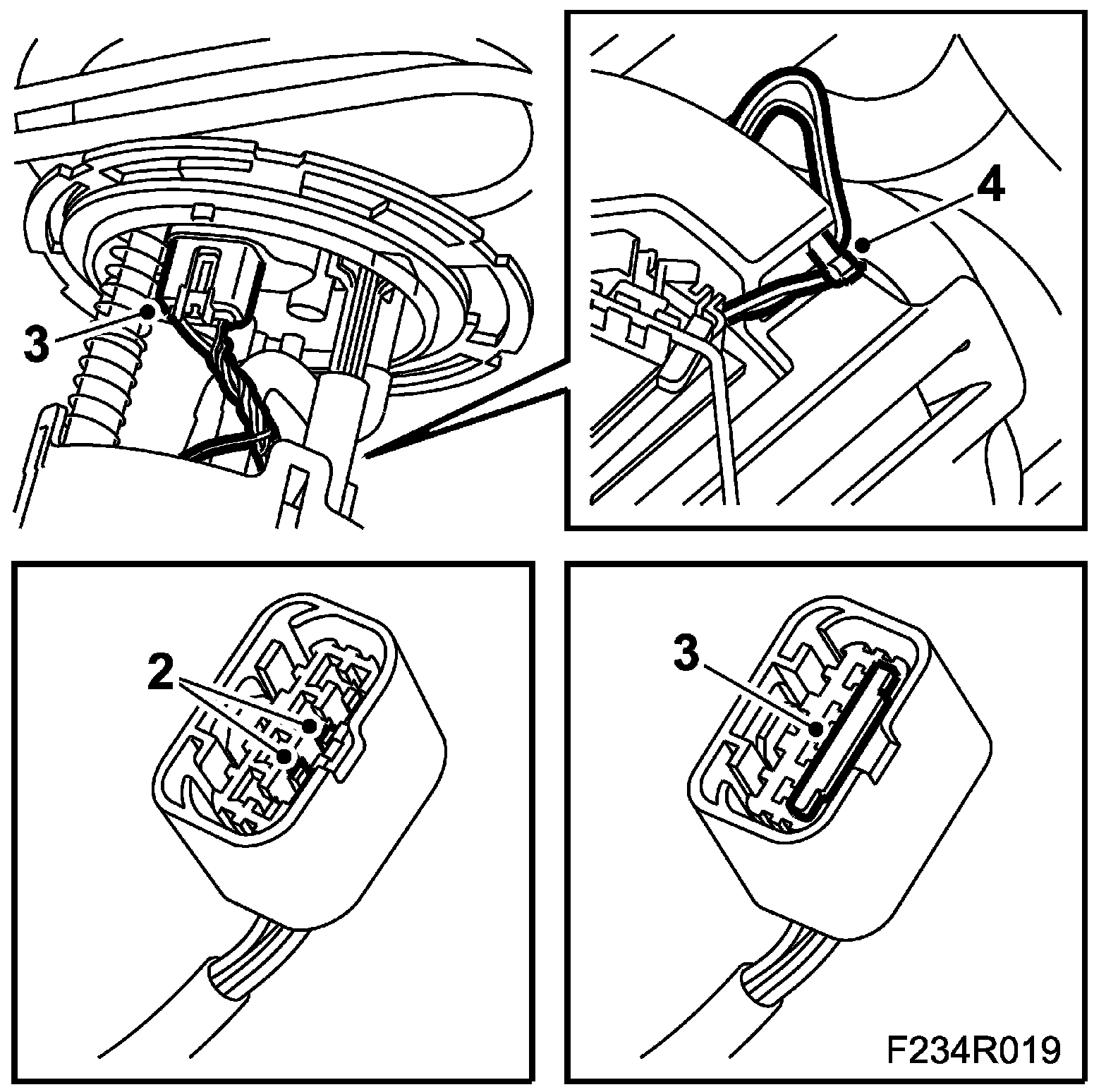 3

4

2

3

F234R019