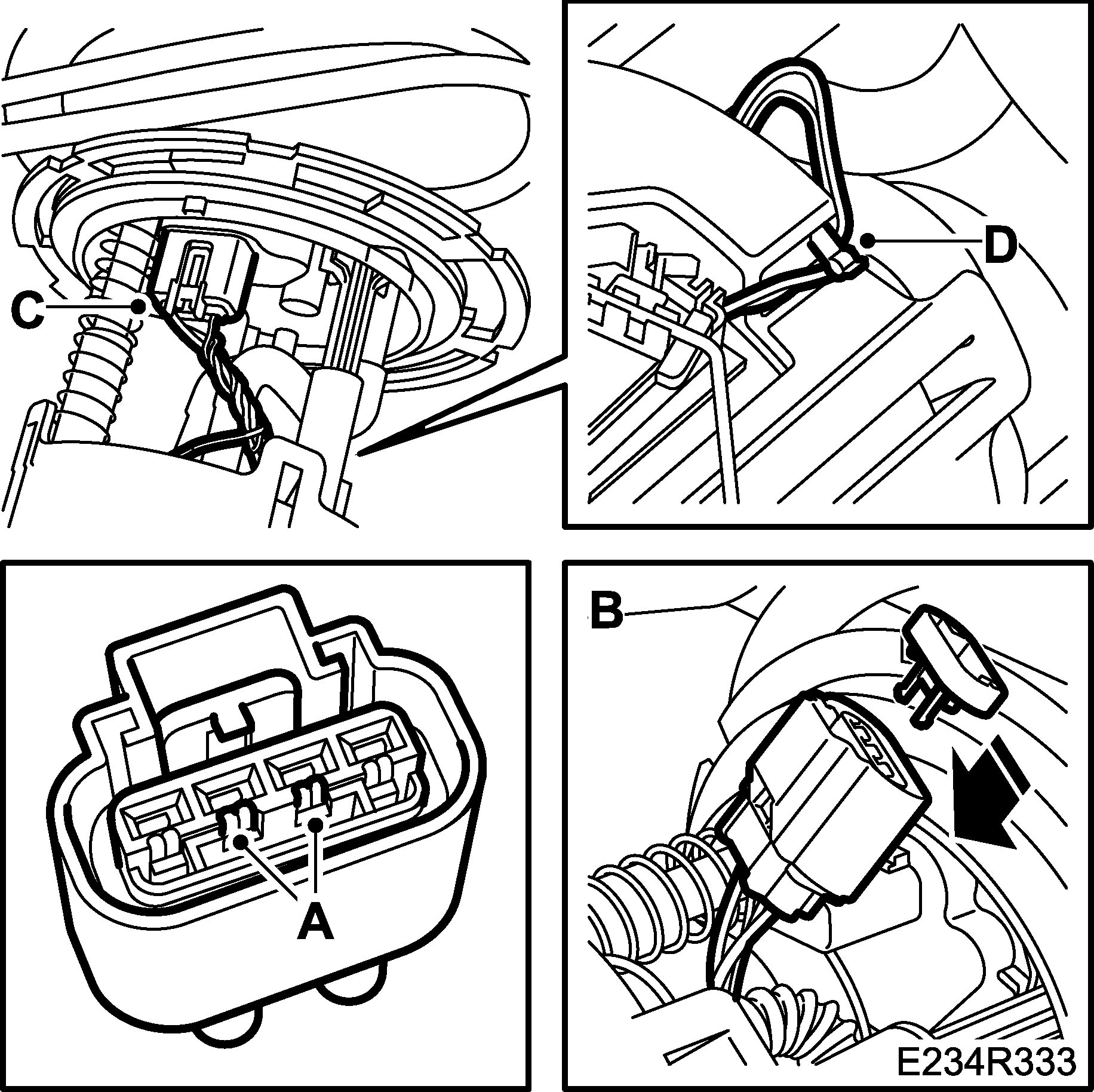 C

D

A

B

E234R333