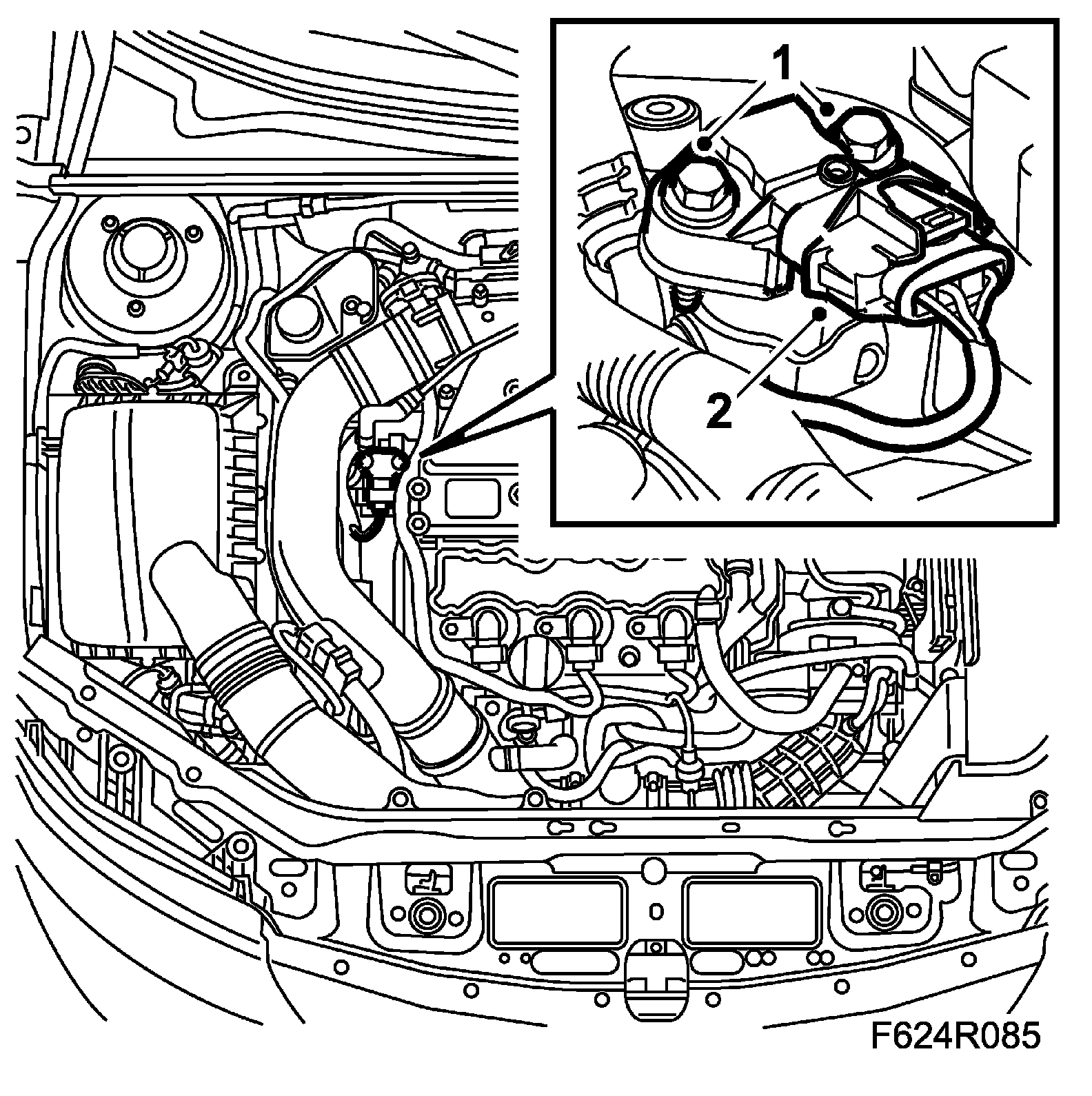 1
2
F624R085