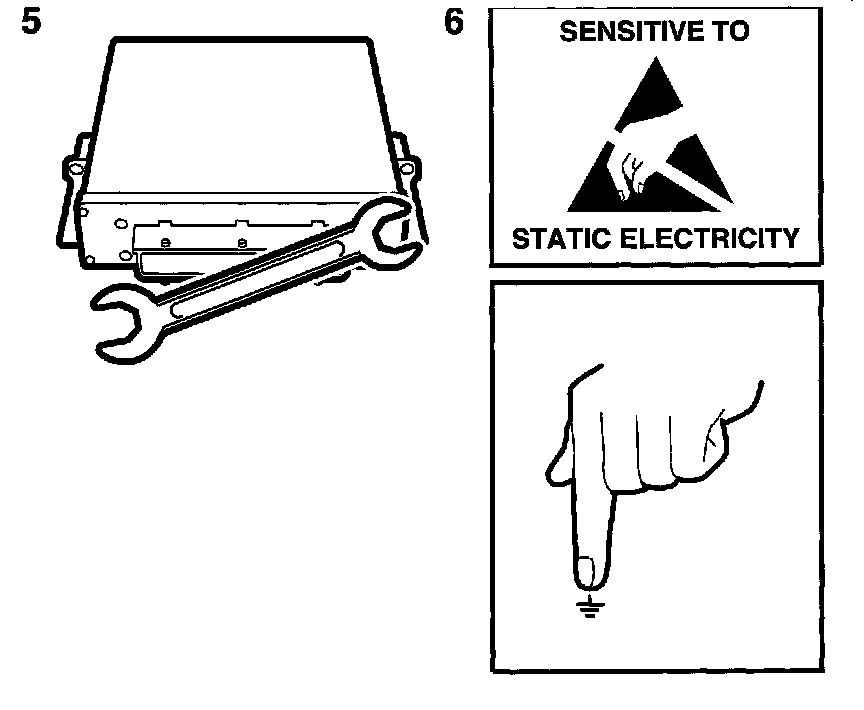 5

6

SENSITIVE TO

STATIC ELECTRICITY