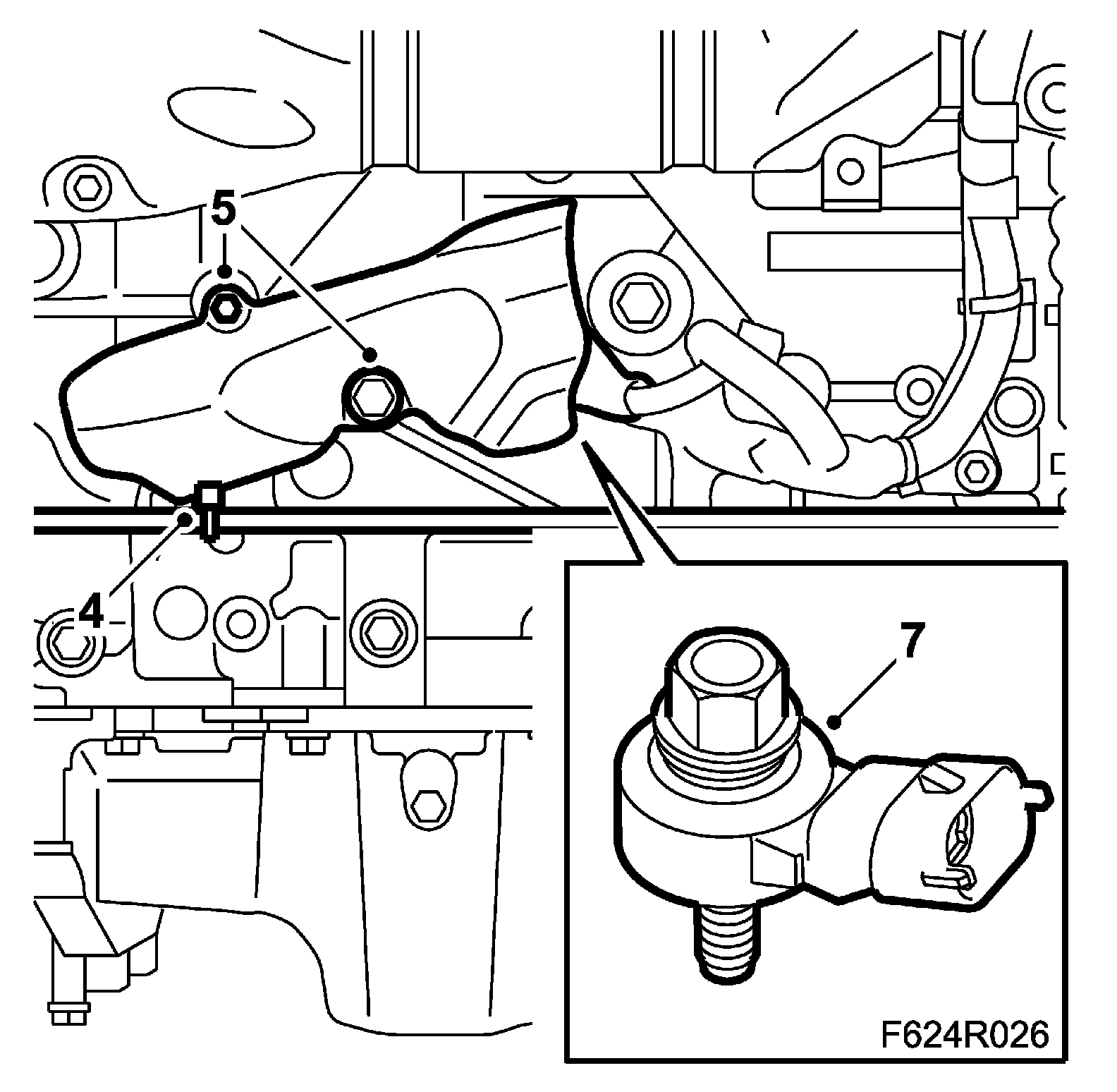 5
4
7
F624R026