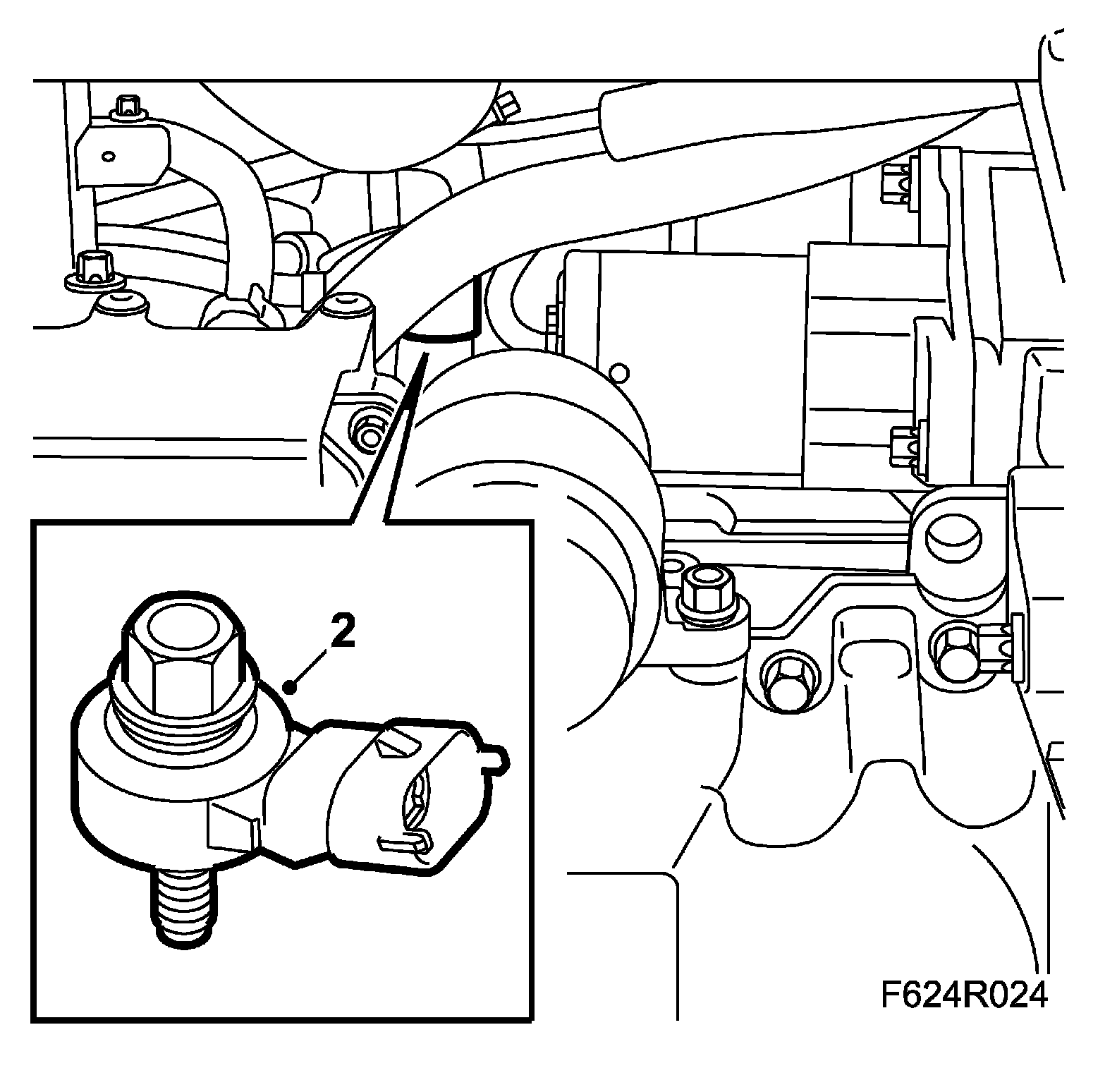 2

F624R024