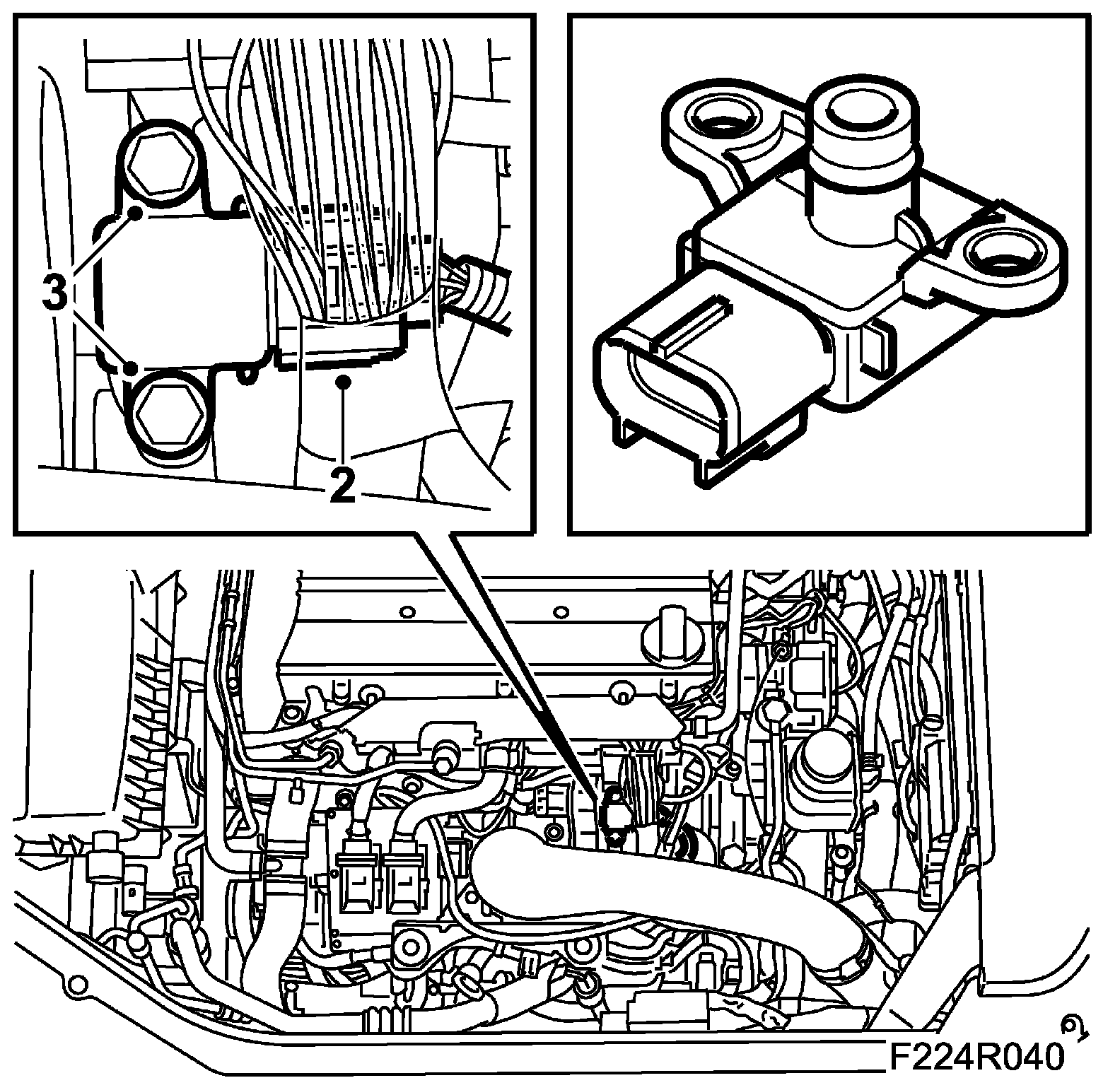 3
2
F224R040