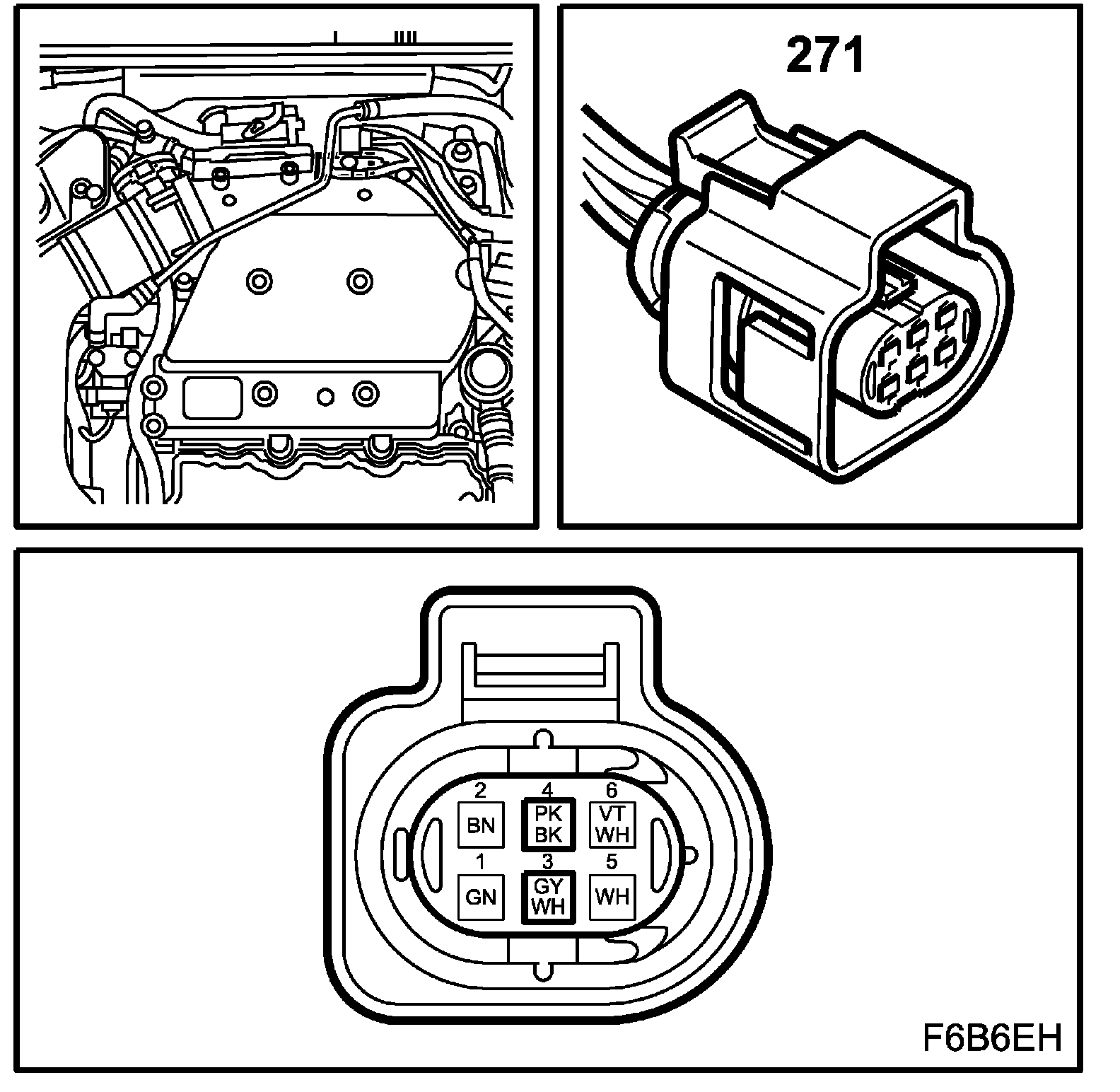 271

2
BN
4
PK
BK
6
VT
WH
1
GN
3
GY
WH
5
WH

F6B6EH