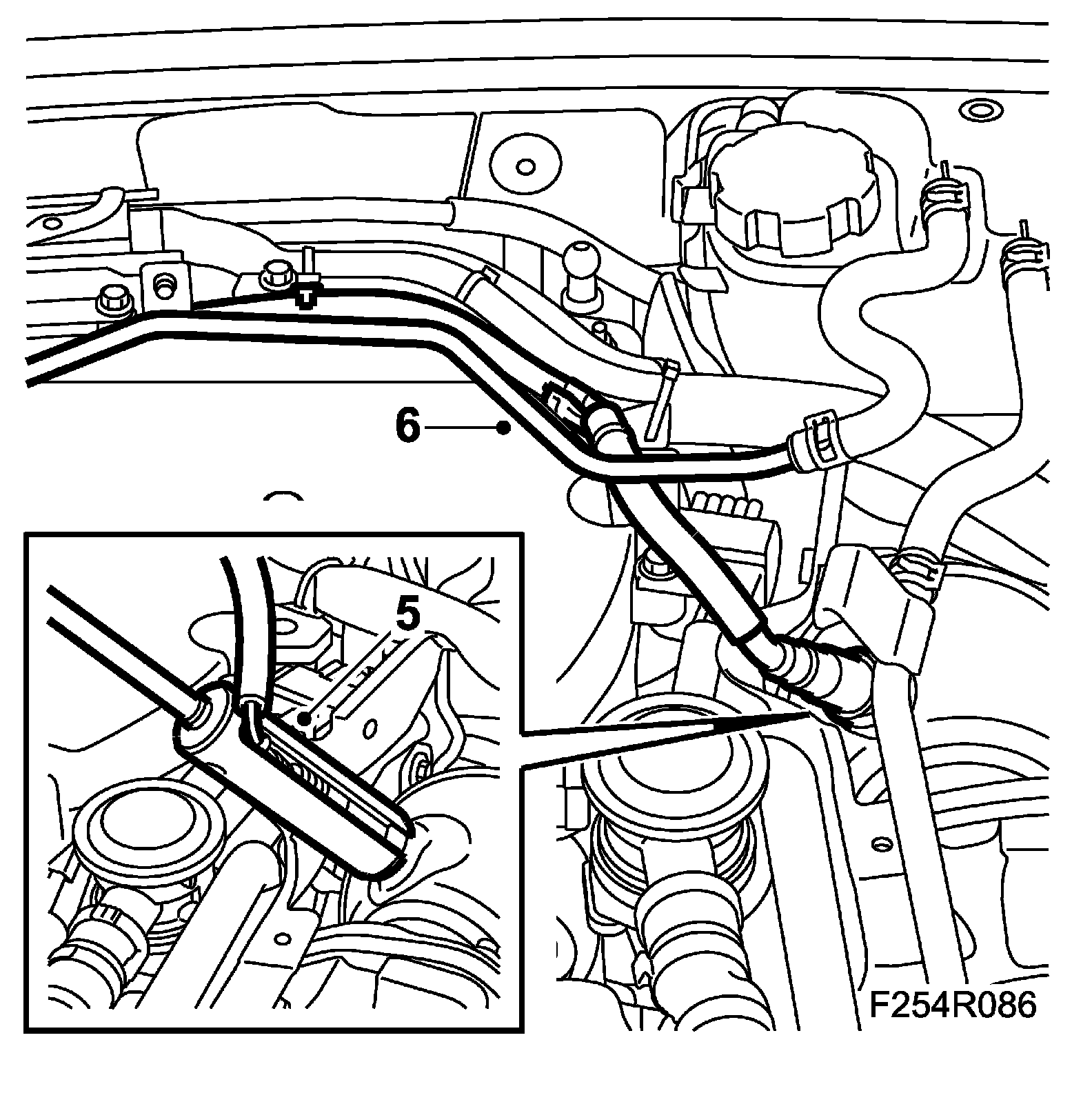 6

5

F254R086