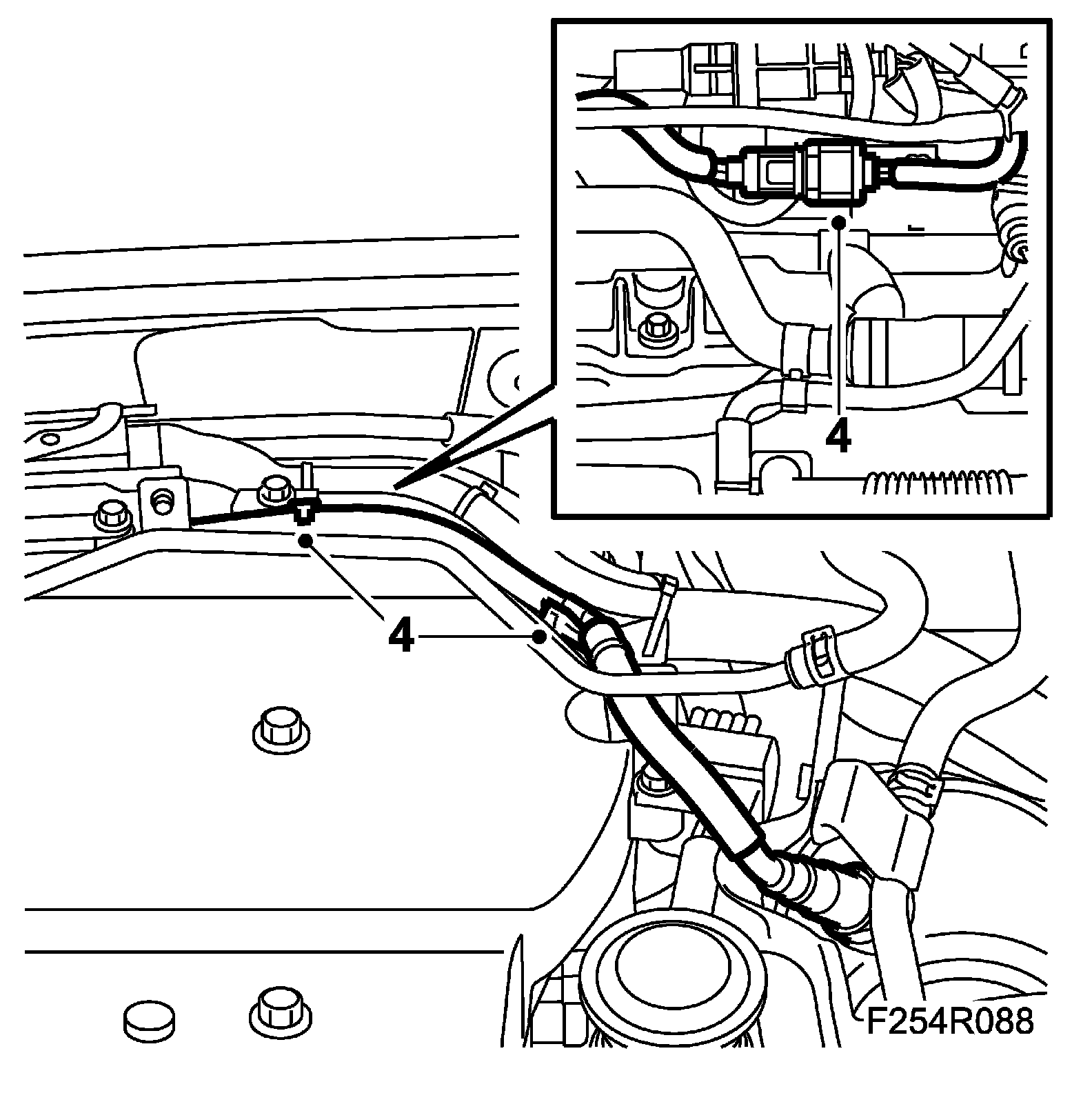 4

4

F254R088