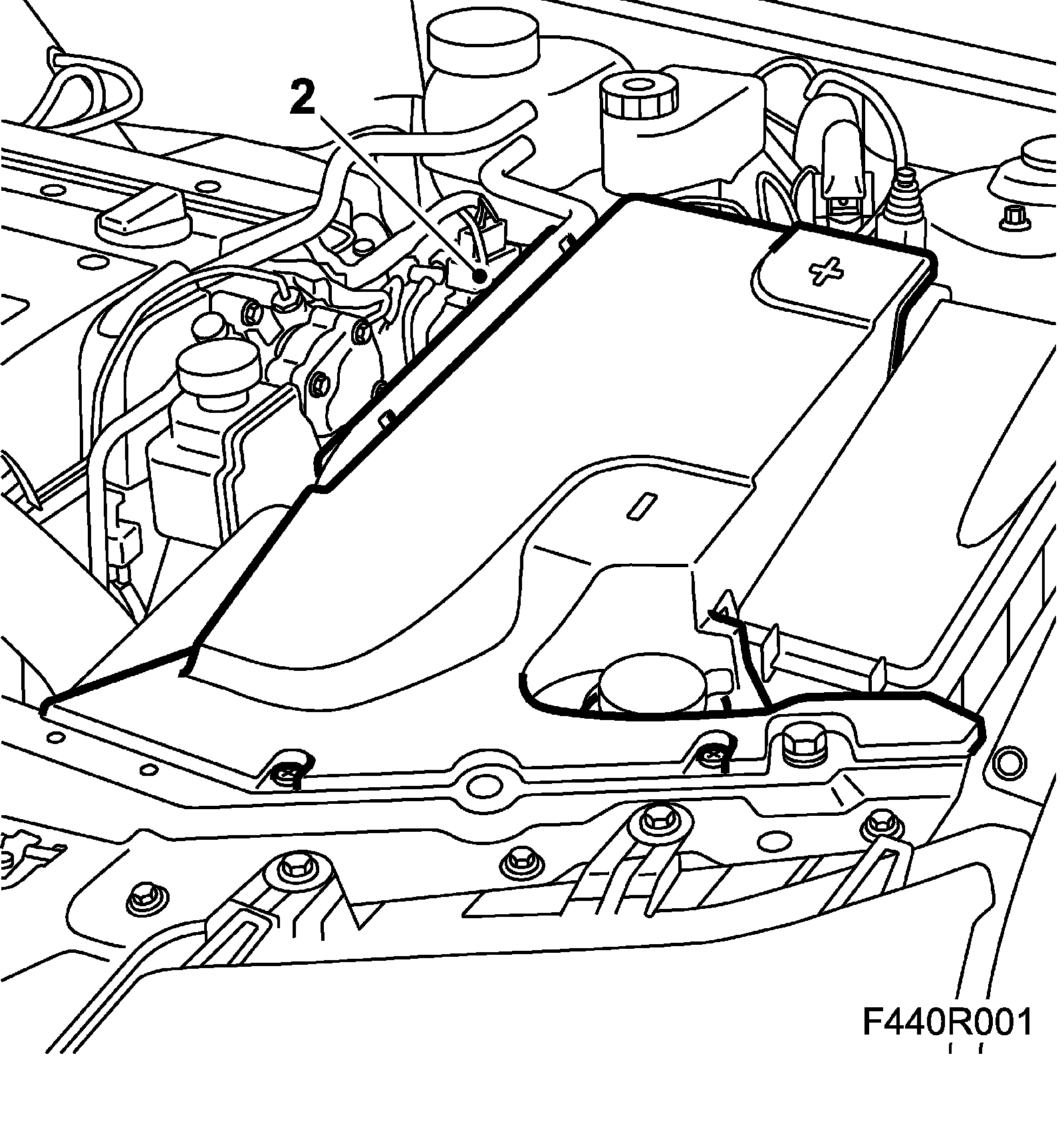 2
+
F440R001