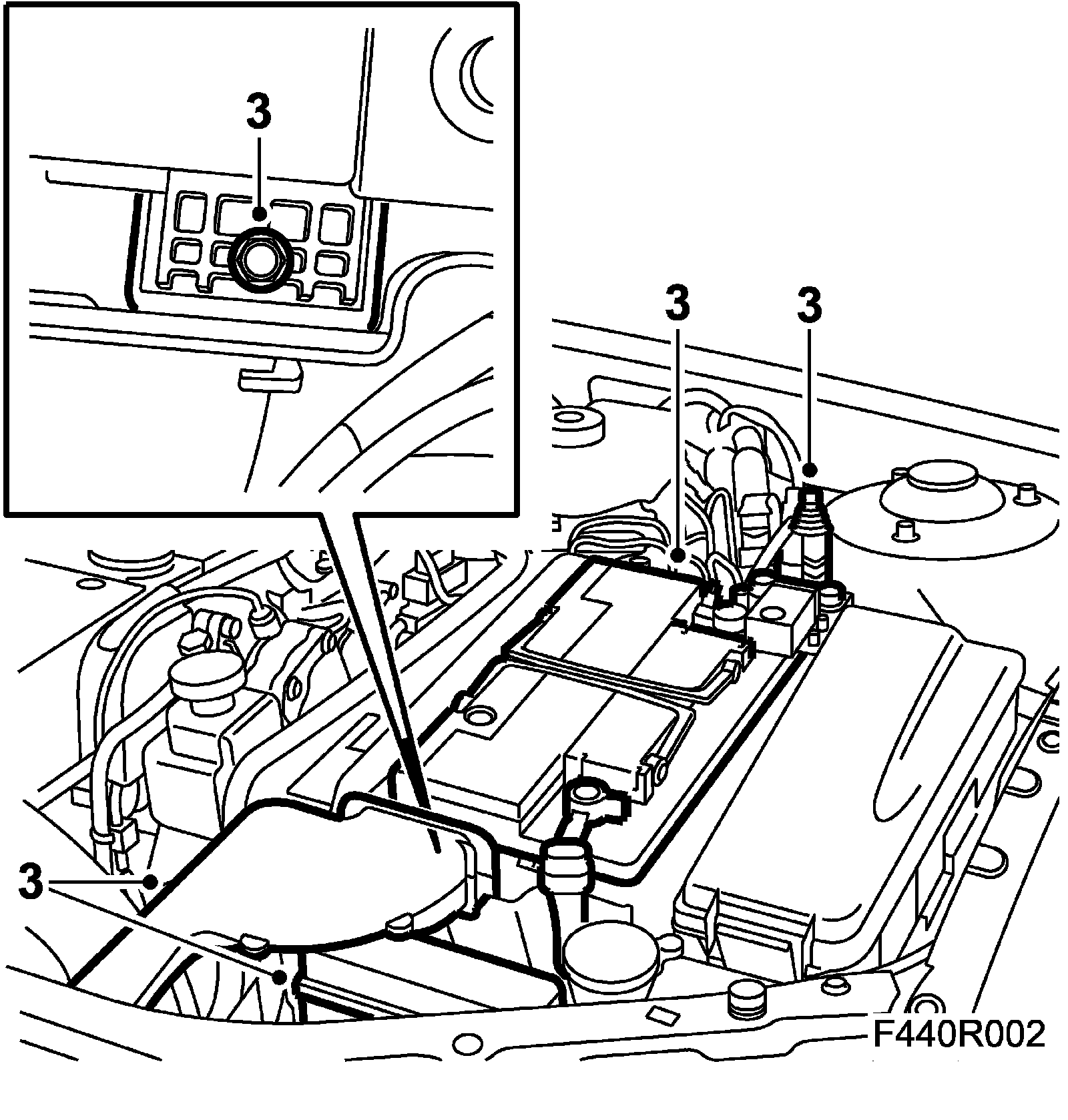 3

3 3

3

F440R002