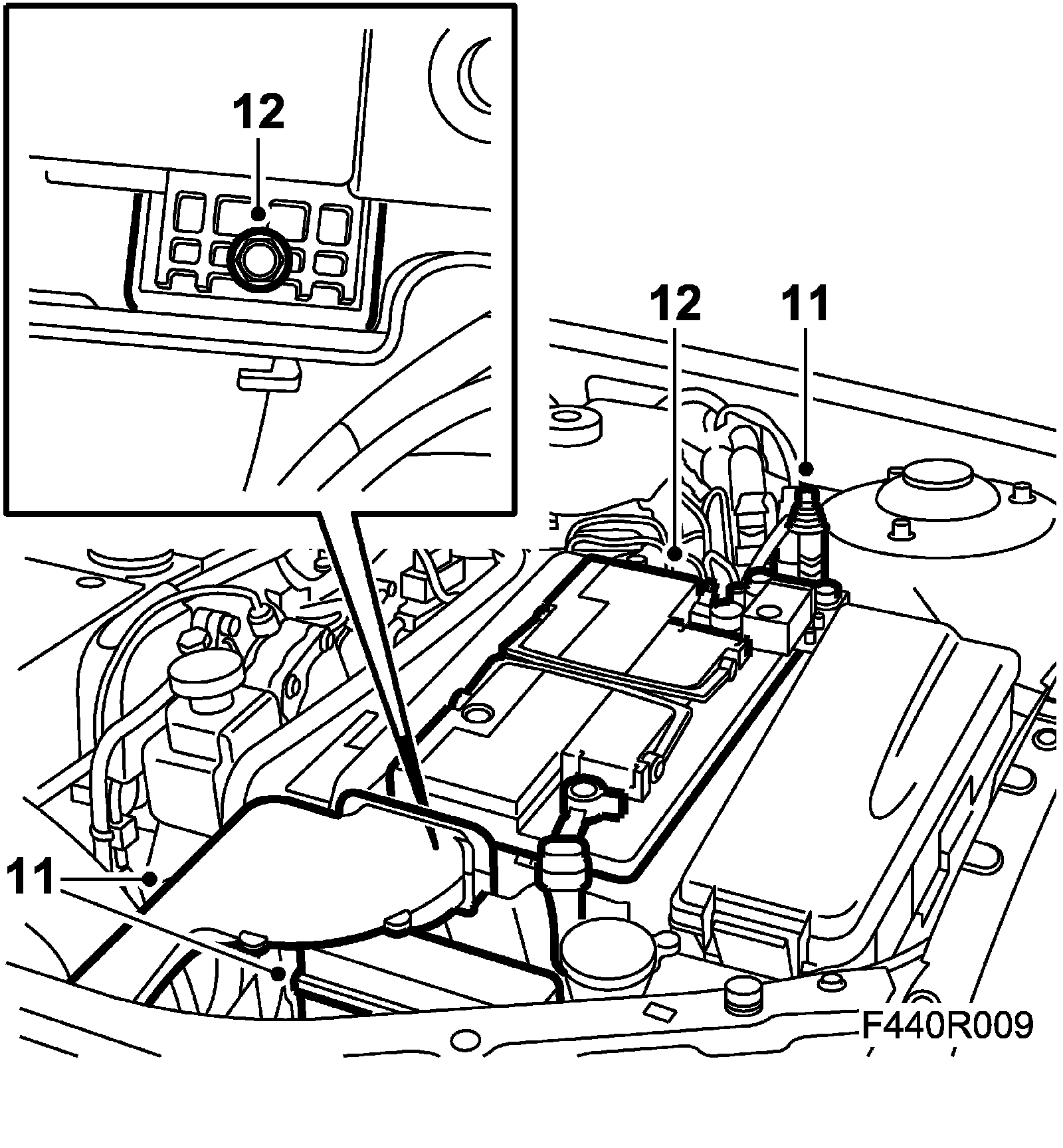 12
12
11
11
F440R009