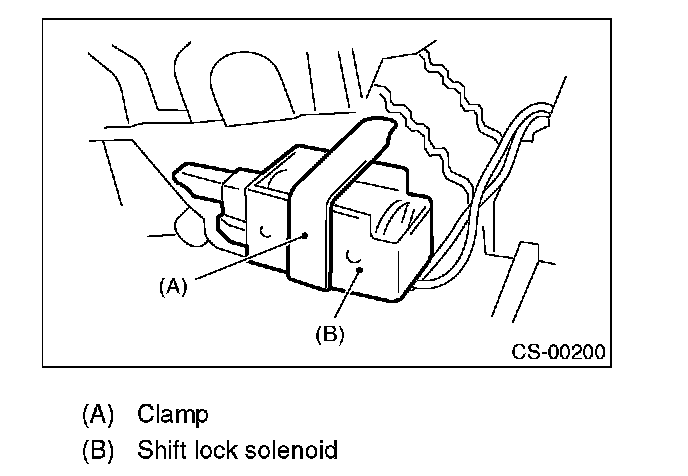 (A)

(B)

CS-00200

(A) Clamp
(B) Shift lock solenoid