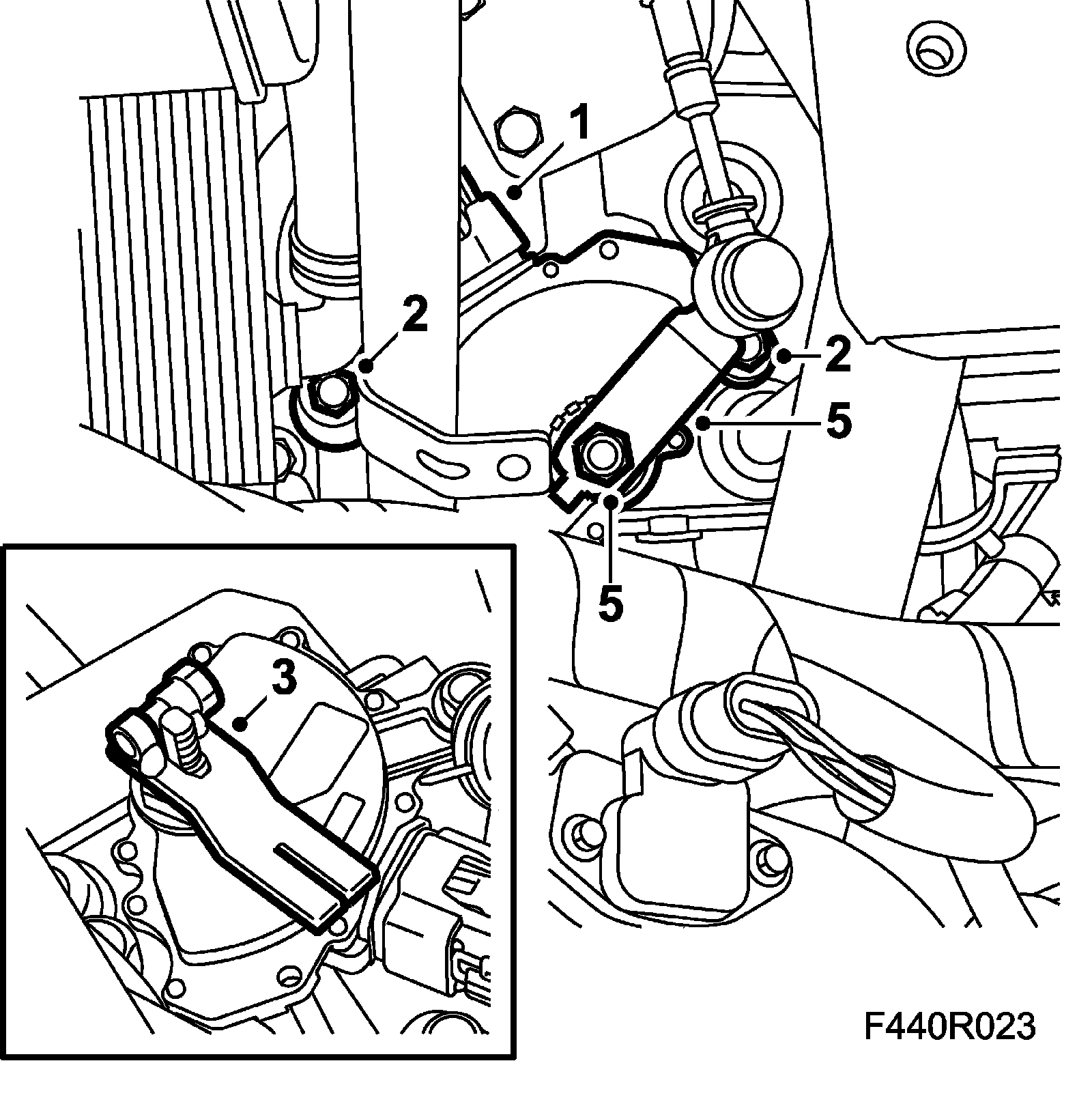 1
2
2
5
5
3
F440R023