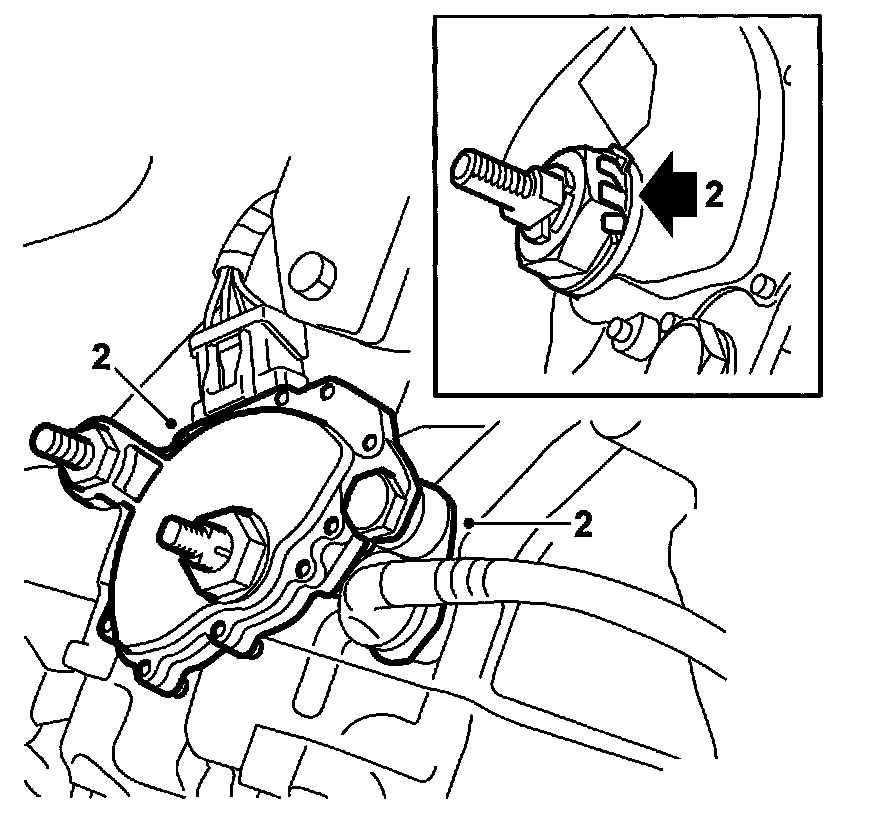 2

2

2