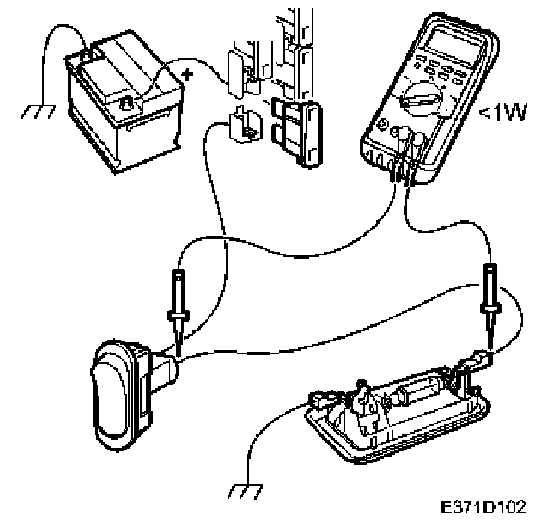 +

<1W

E371D102