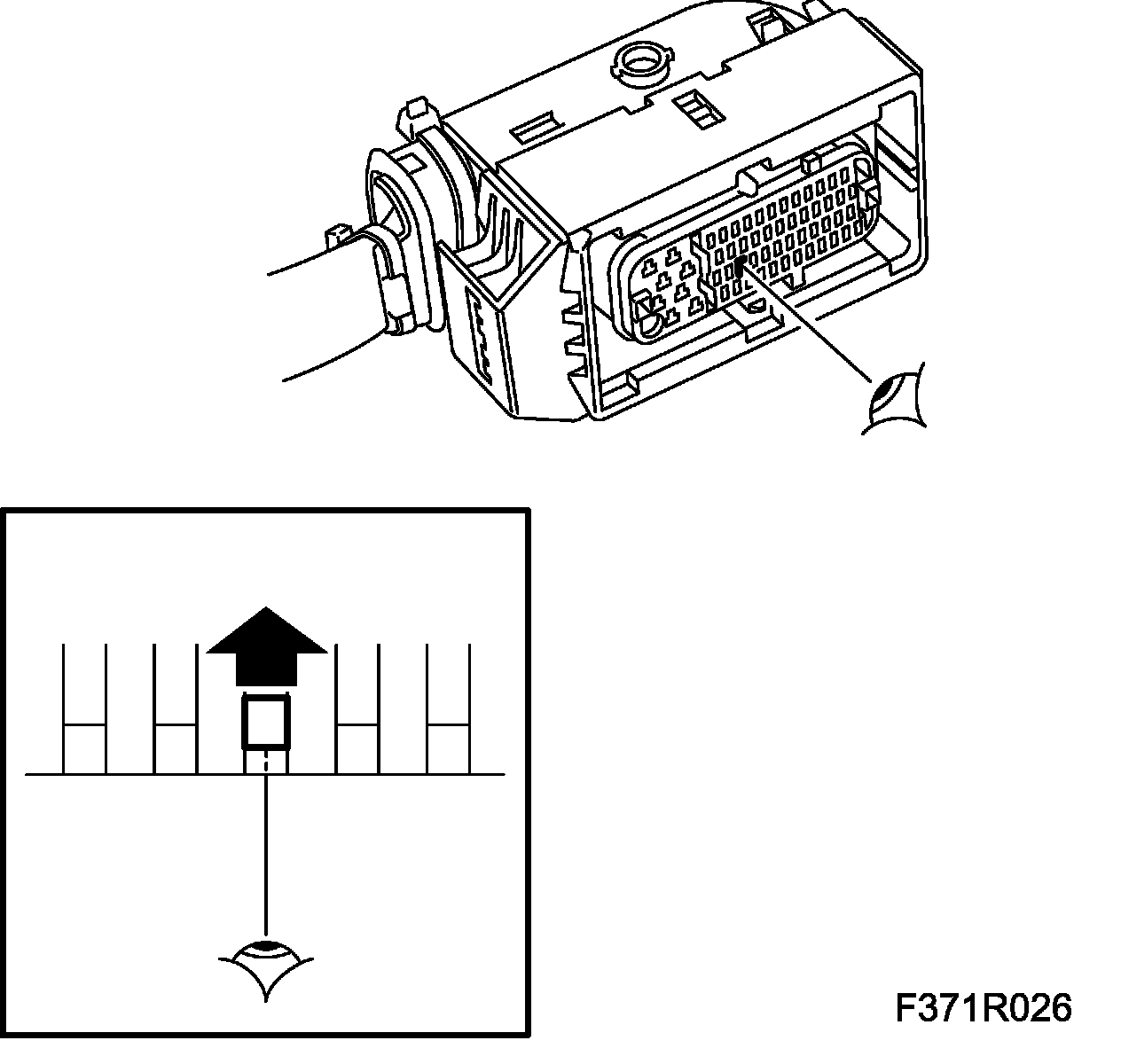 F371R026