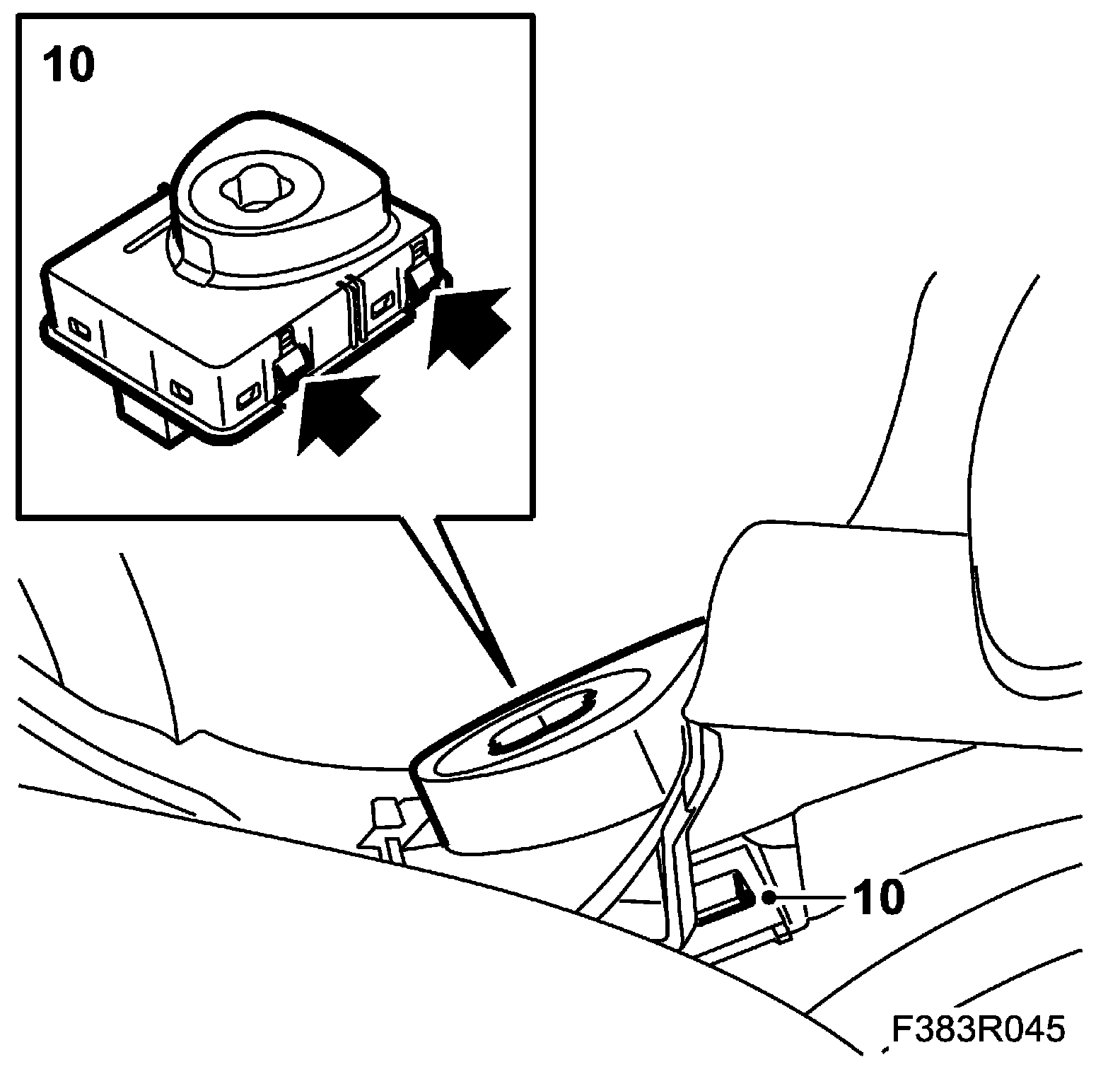 10

10

F383R045