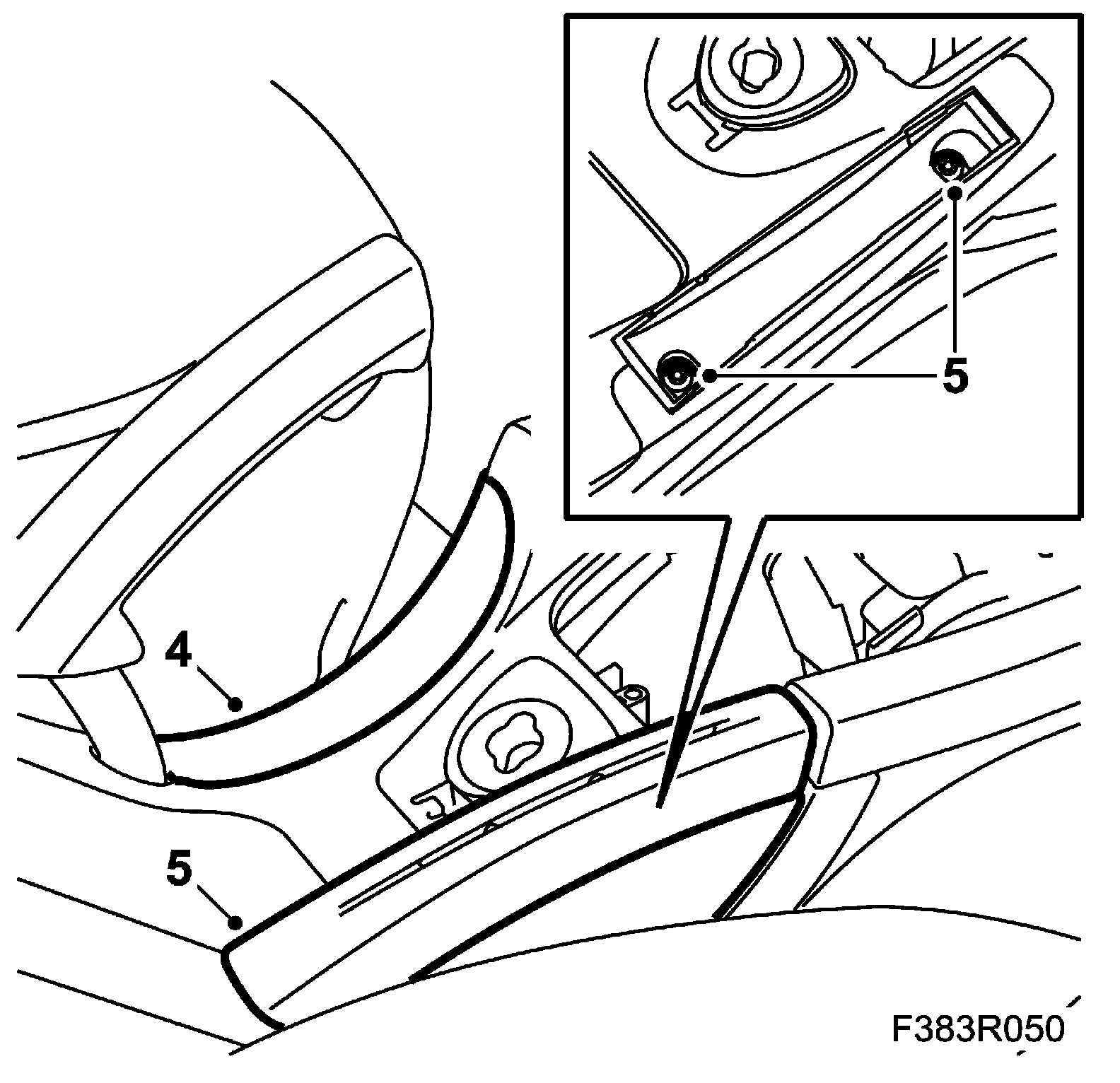 5

4

5

F383R050