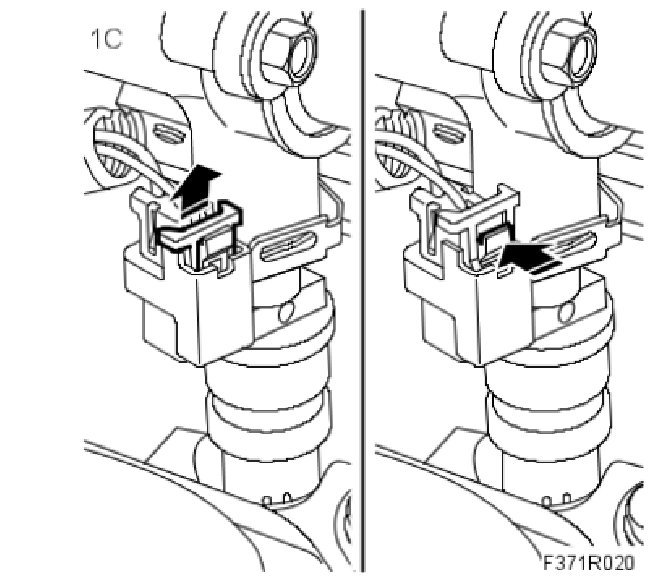 1C

F371R020