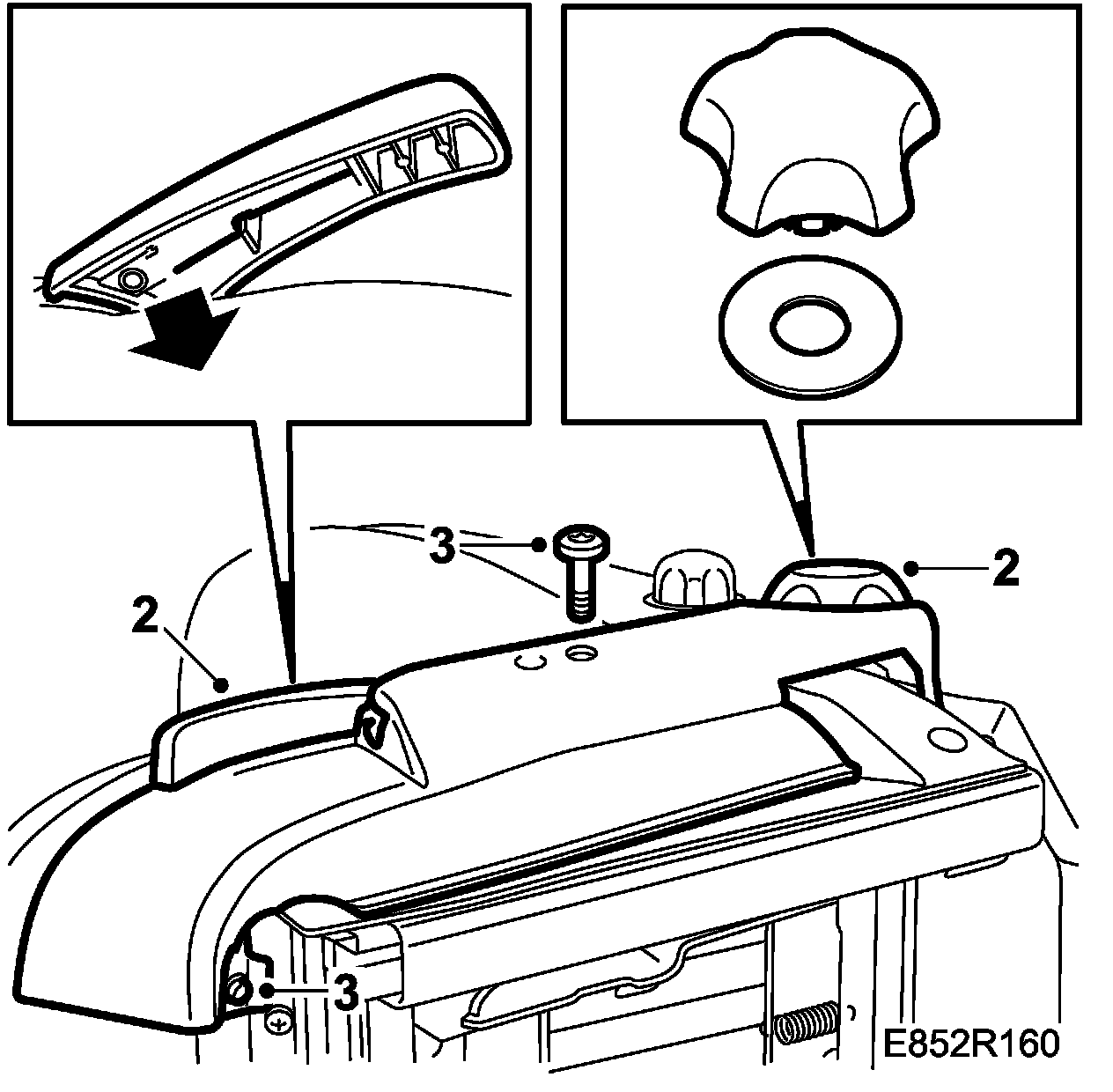 3

2

2

3

E852R160