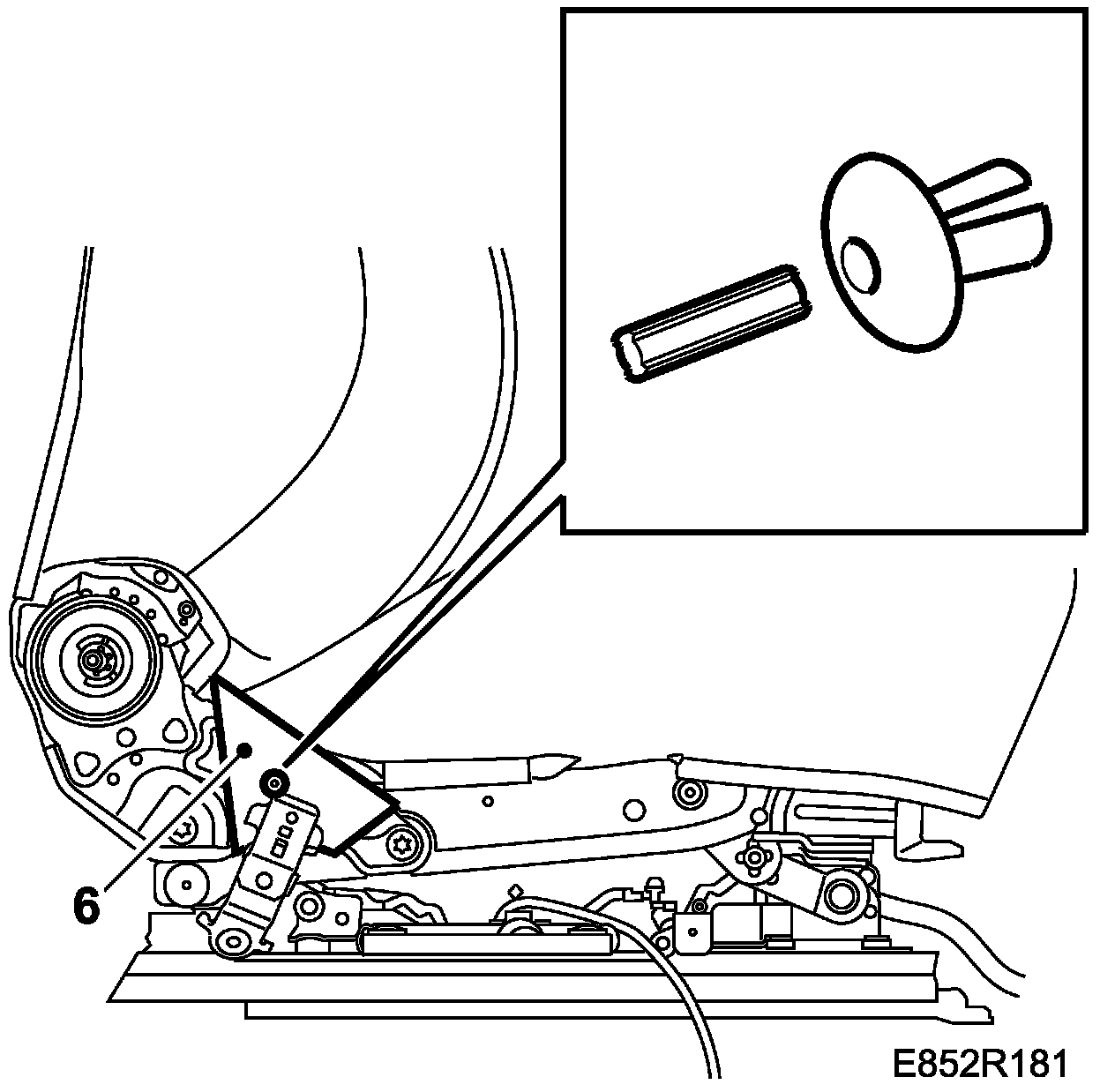 6

E852R181