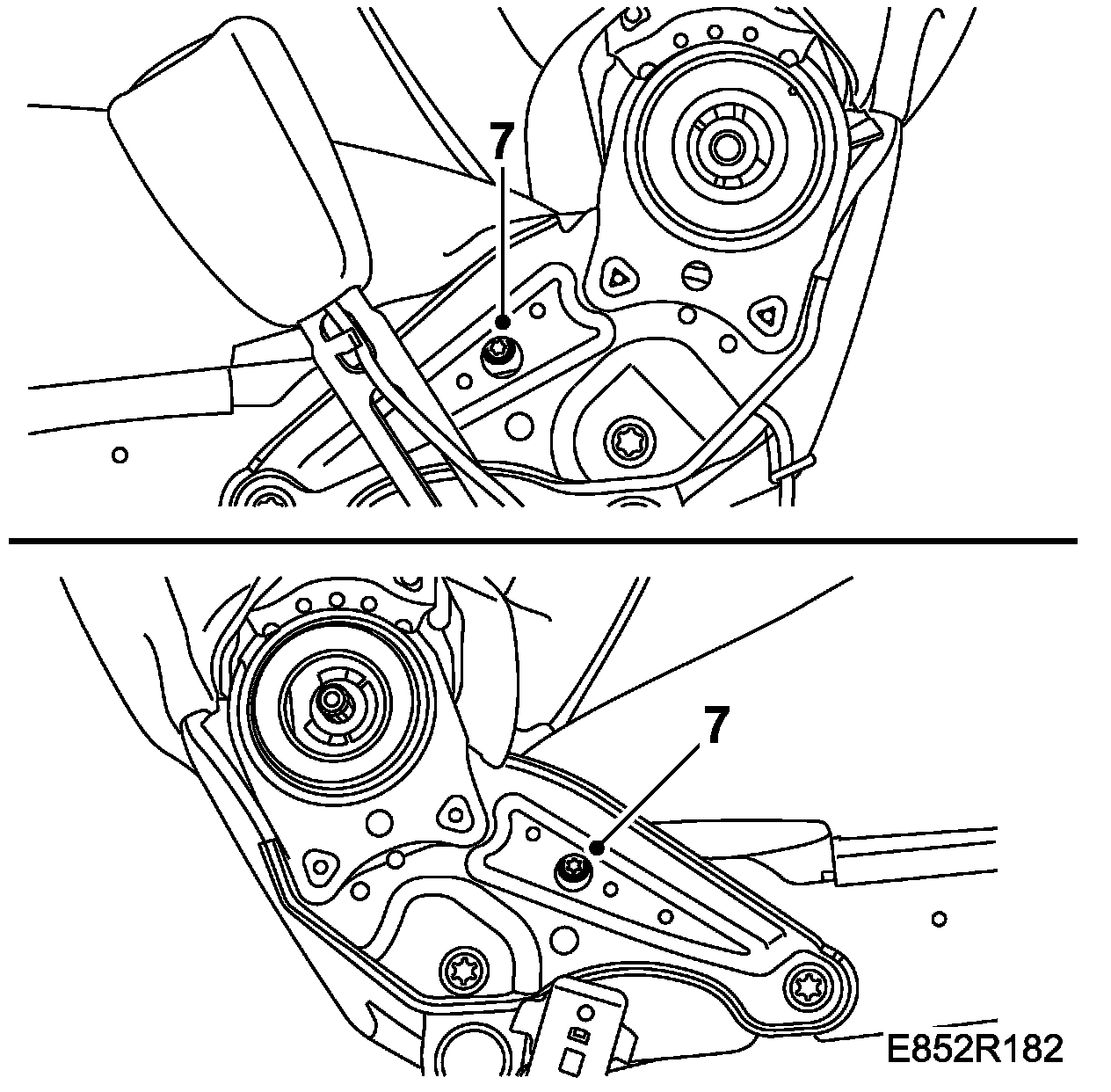 7

7

E852R182