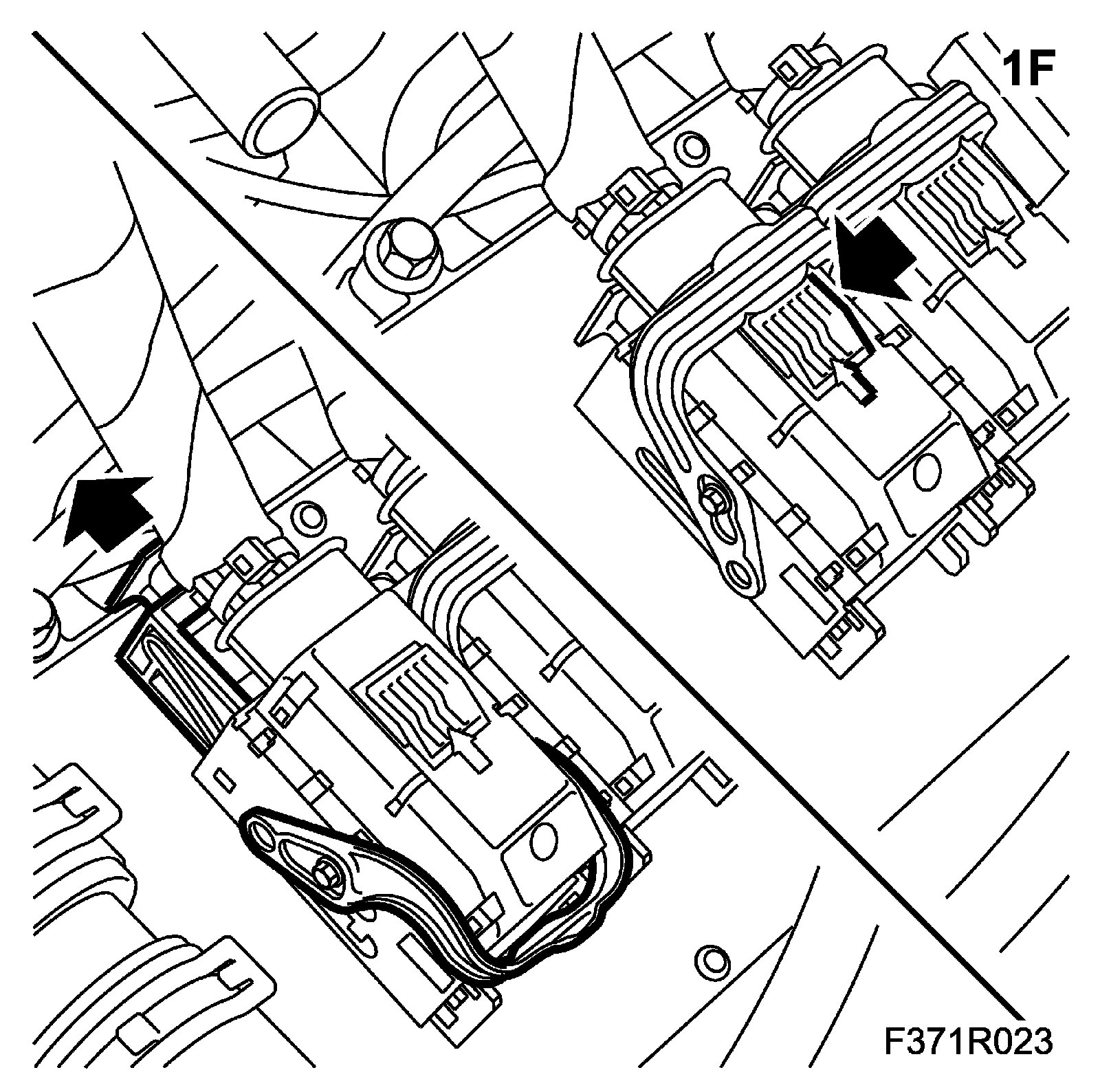 1F

F371R023