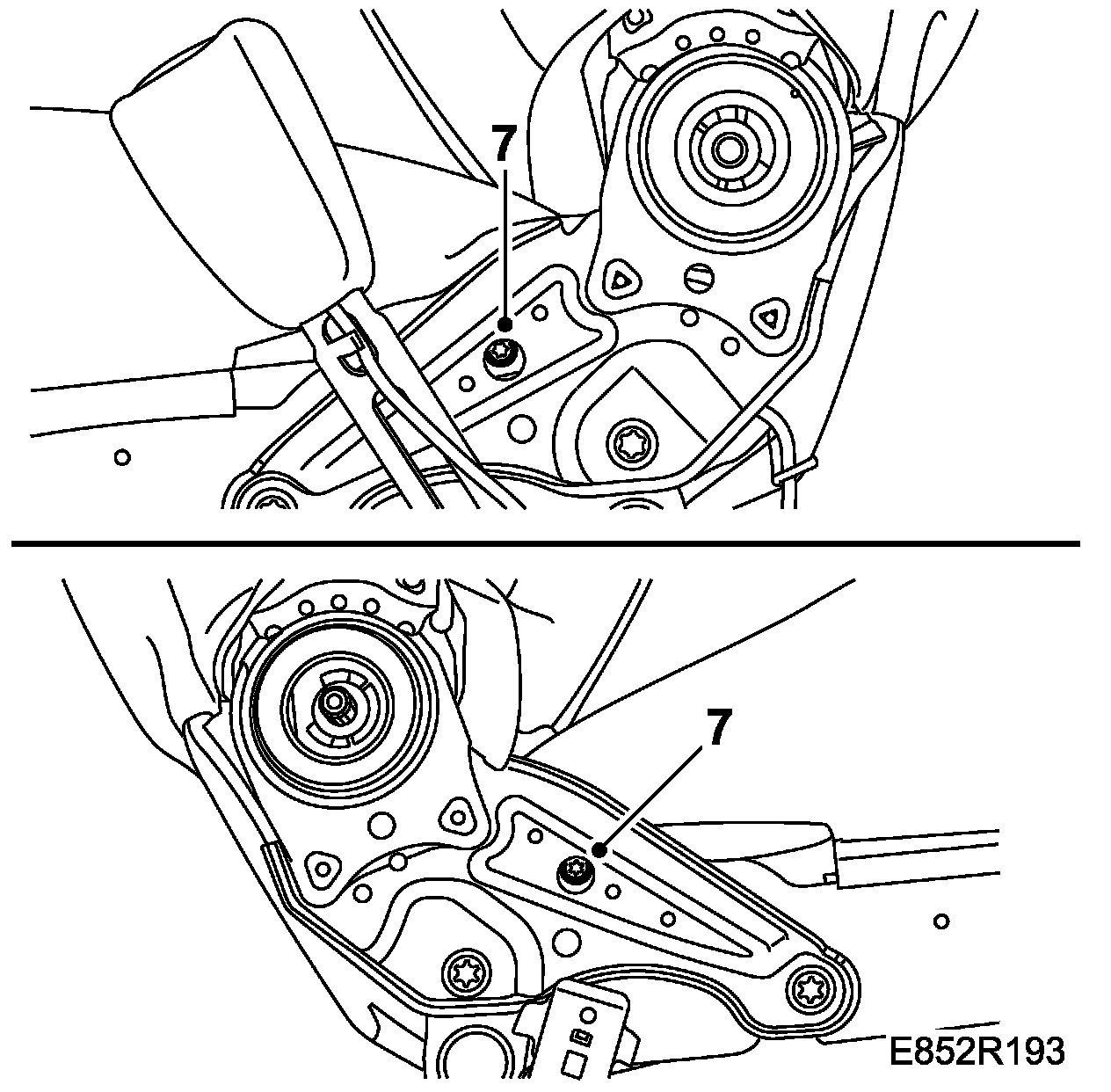 7

7

E852R193