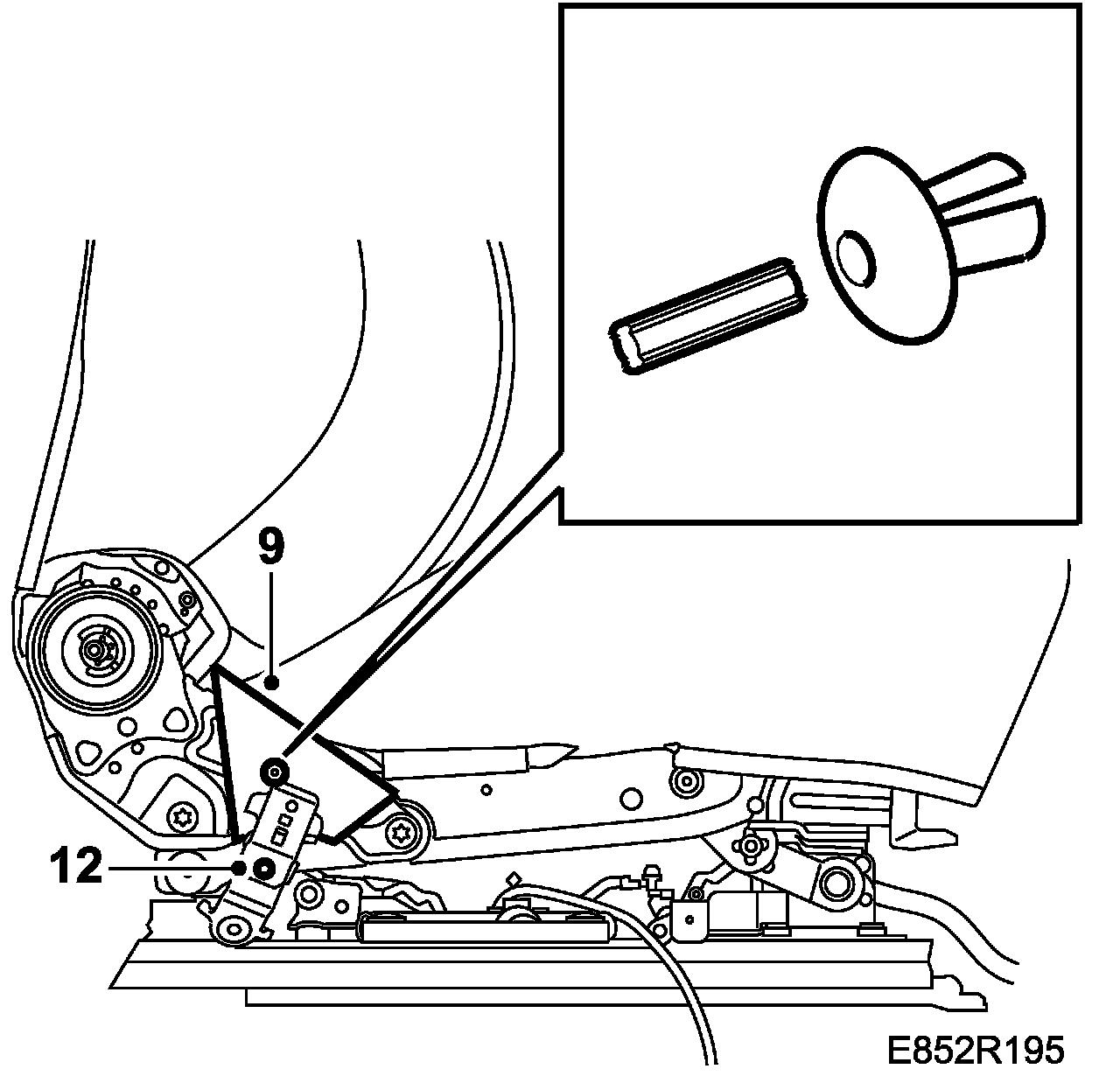 9
12
E852R195