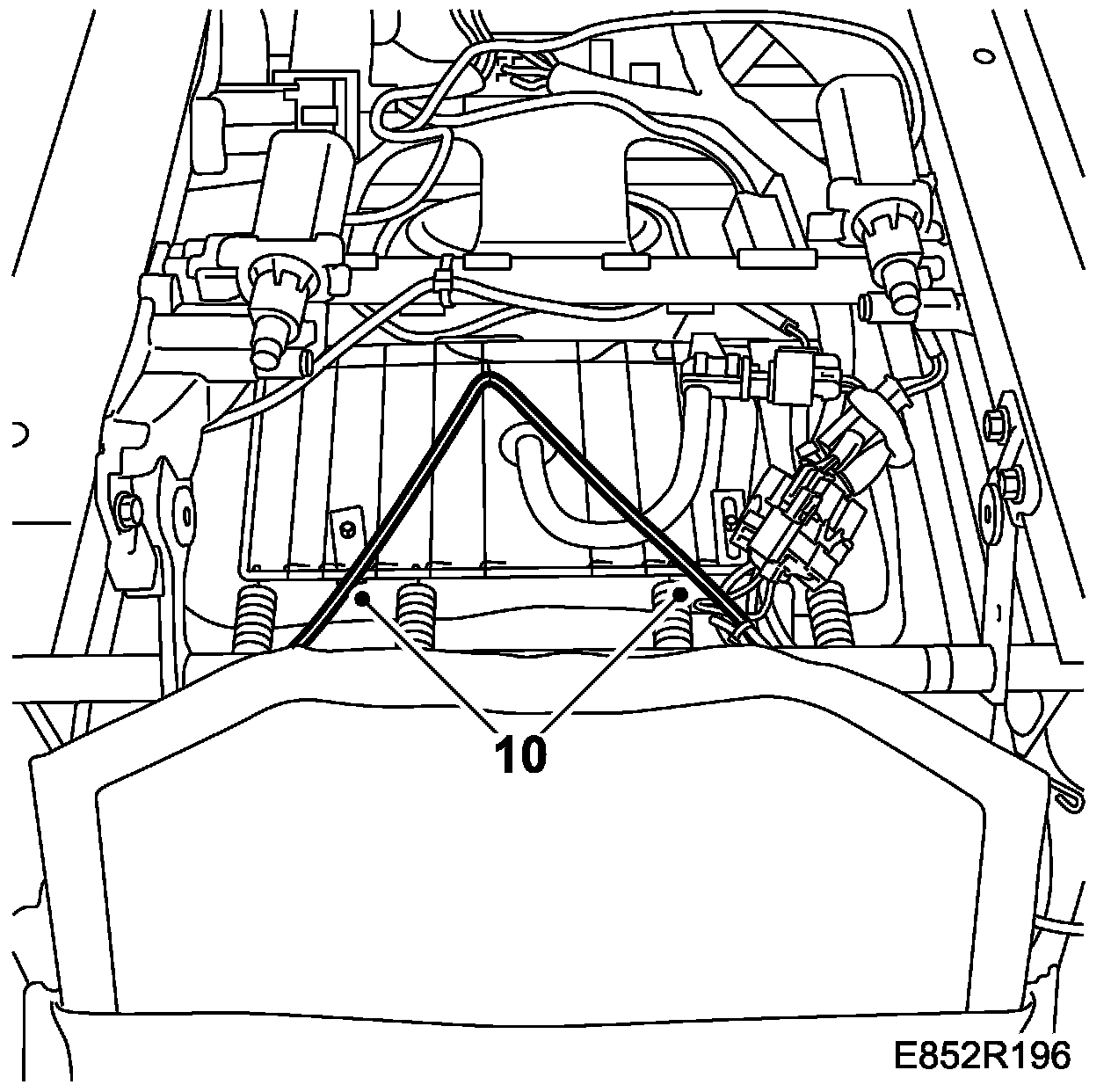 10

E852R196