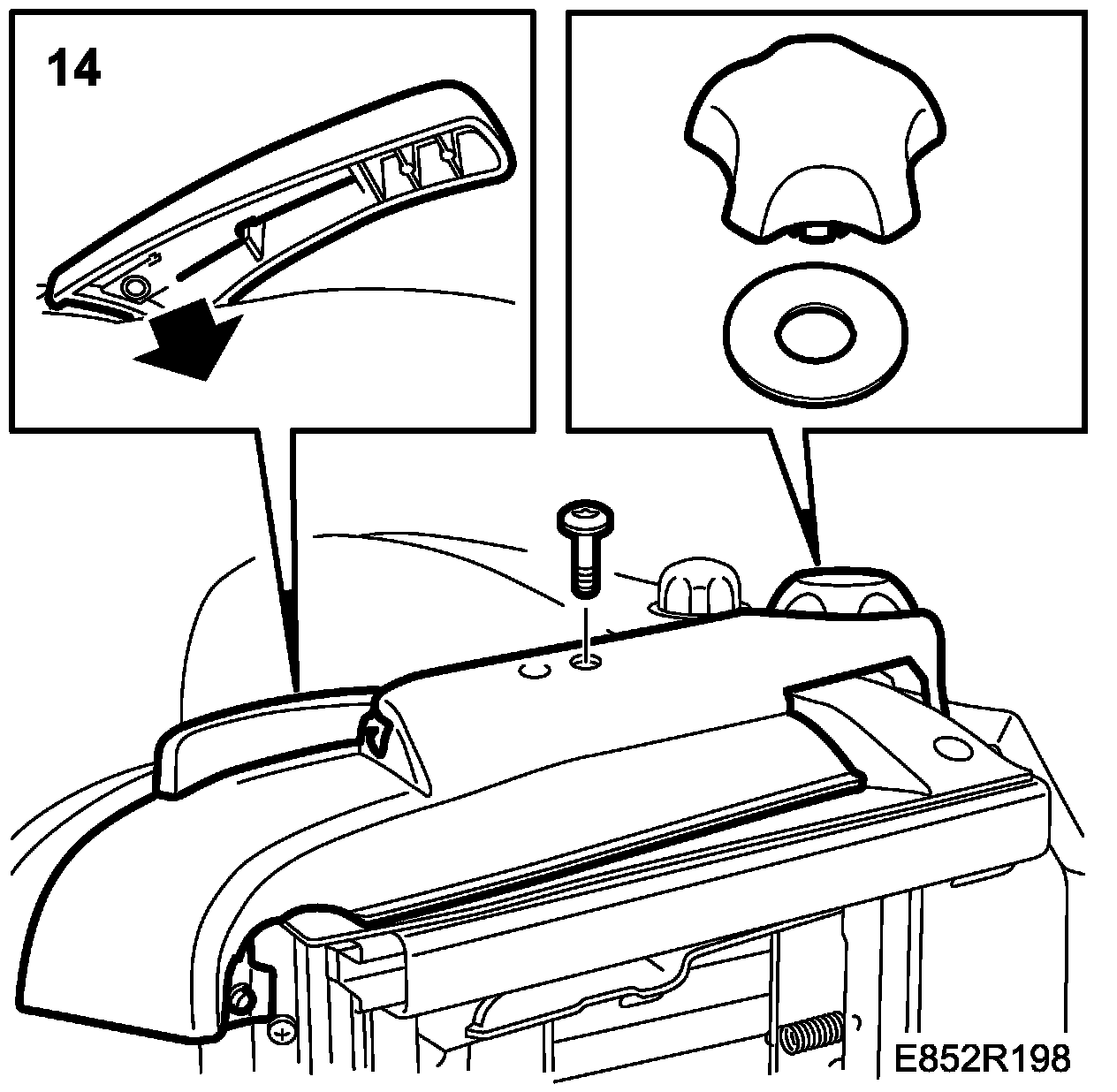 14

E852R198