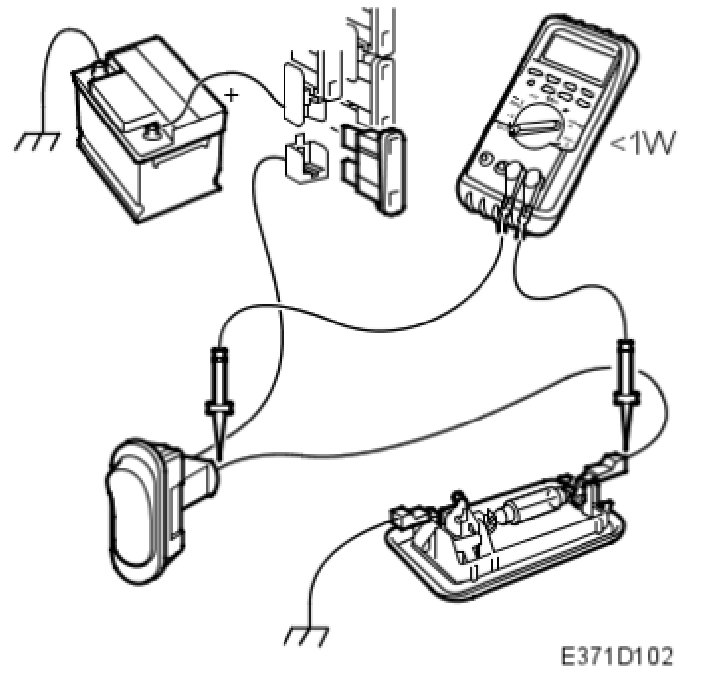 +

<1W

E371D102