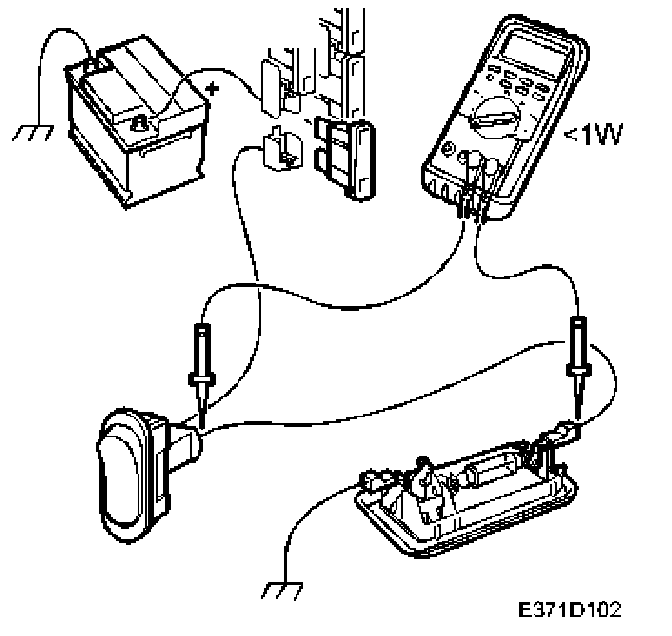 +
<1W
E371D102