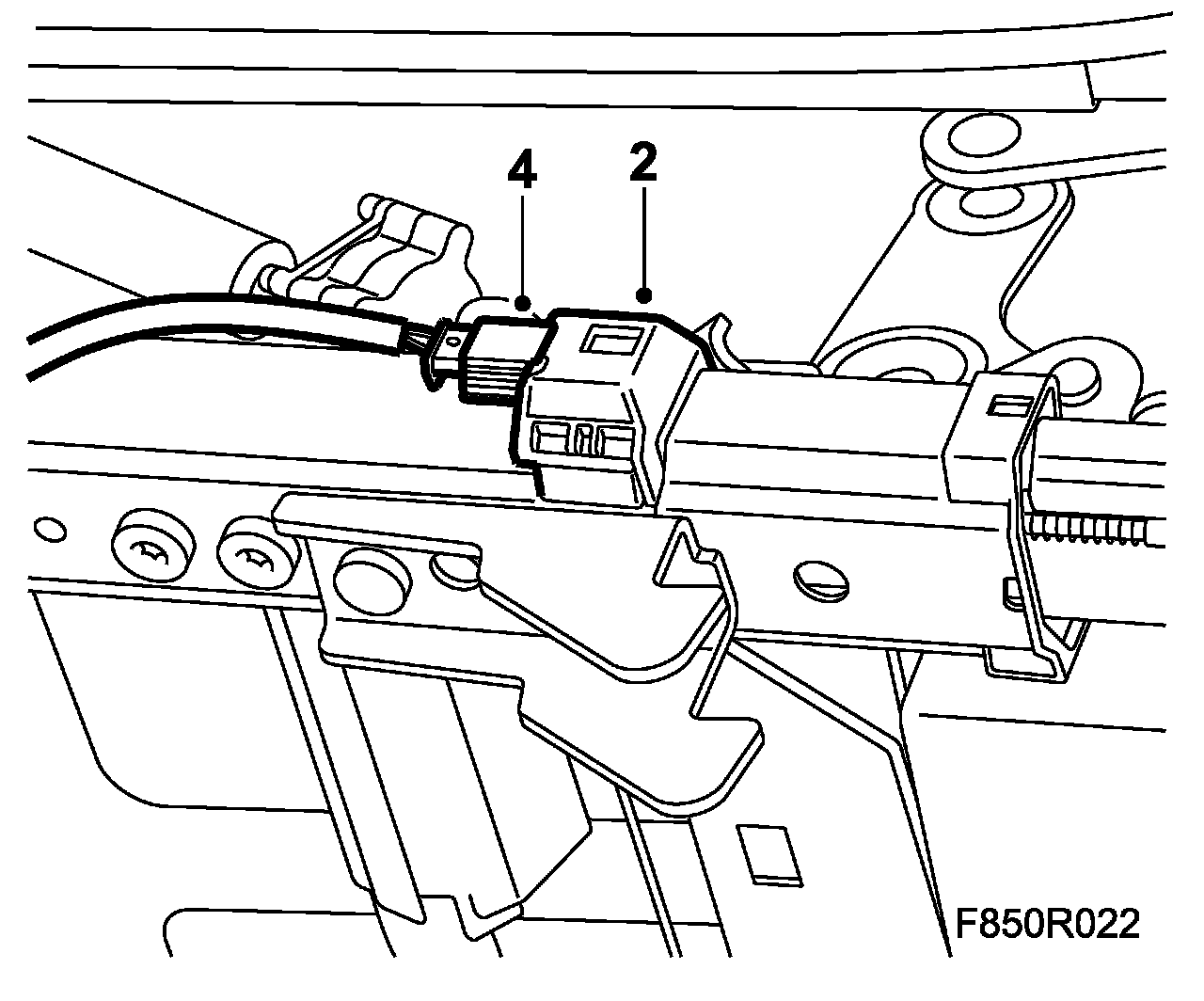 4
2
F850R022