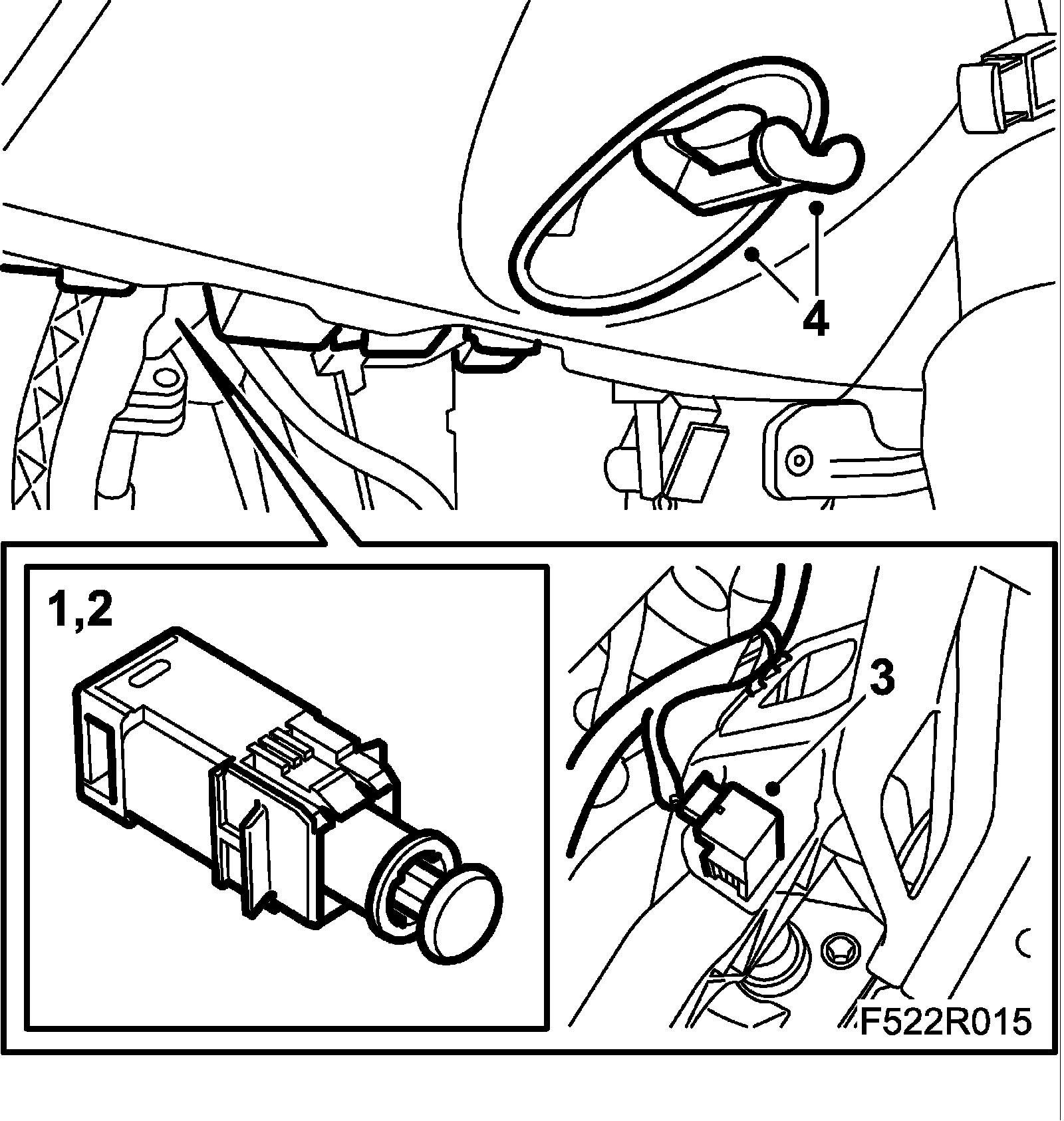 4

1,2

3

F522R015