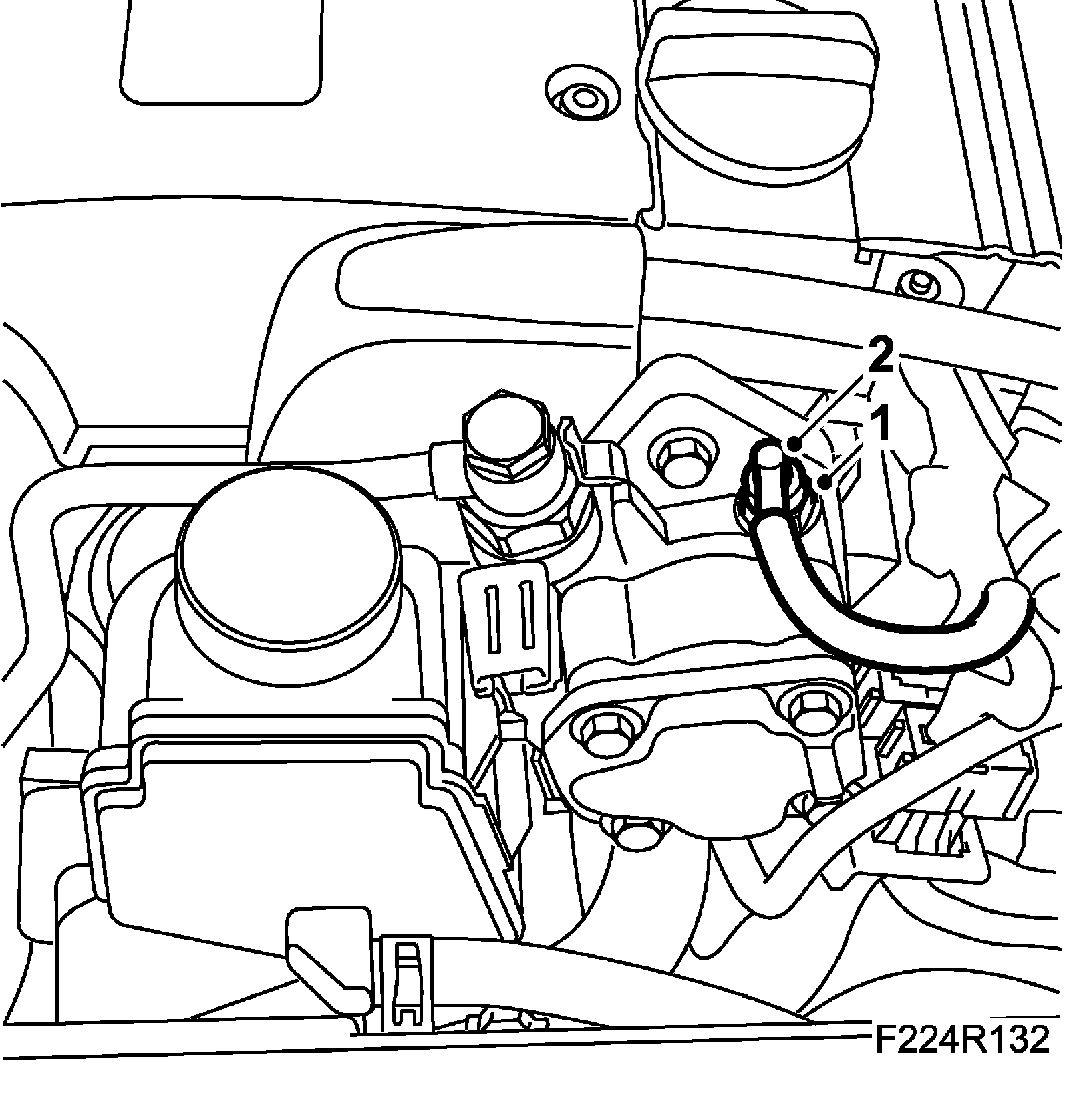 2
1
F224R132