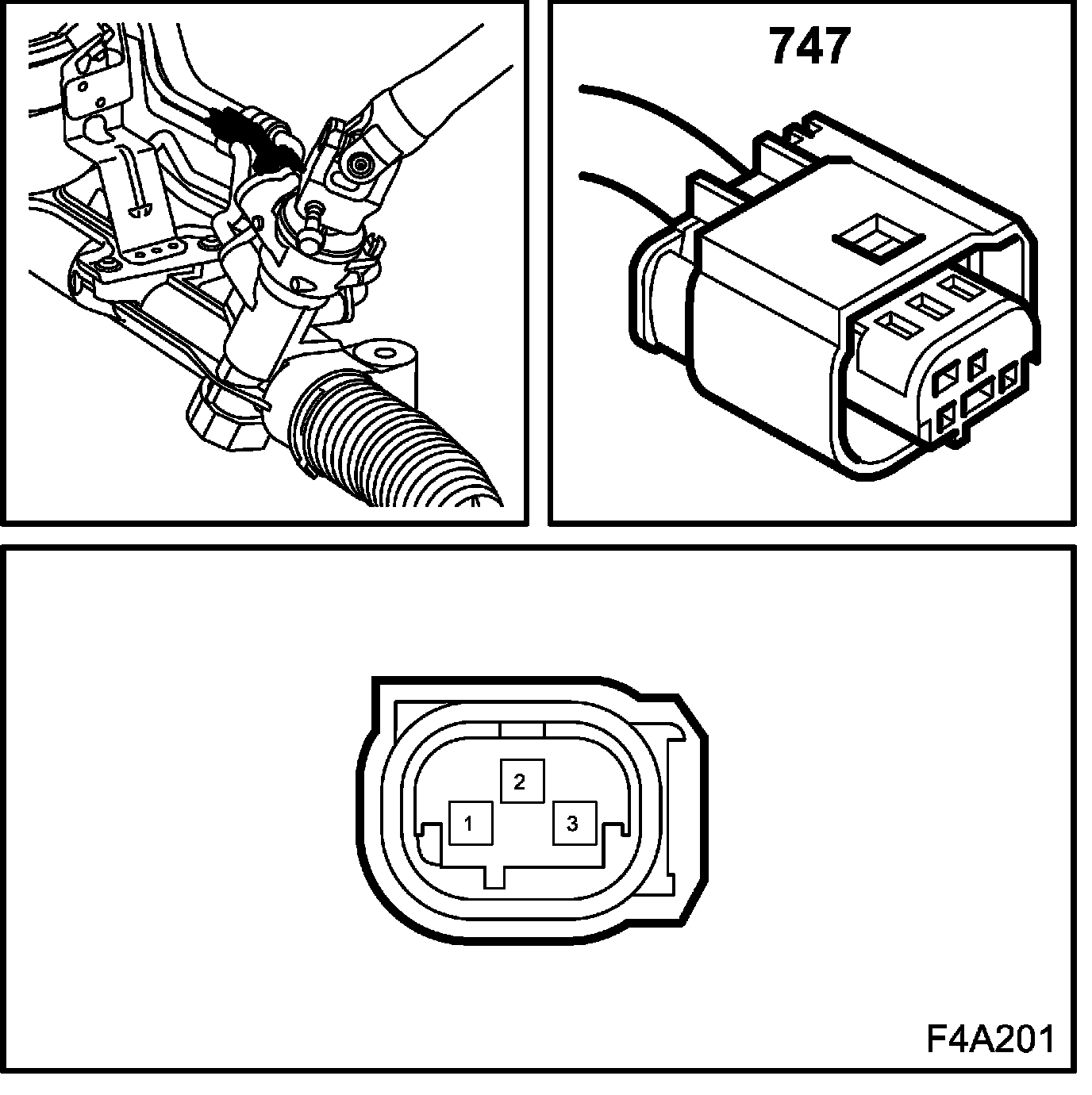 747

2
1
3

F4A201