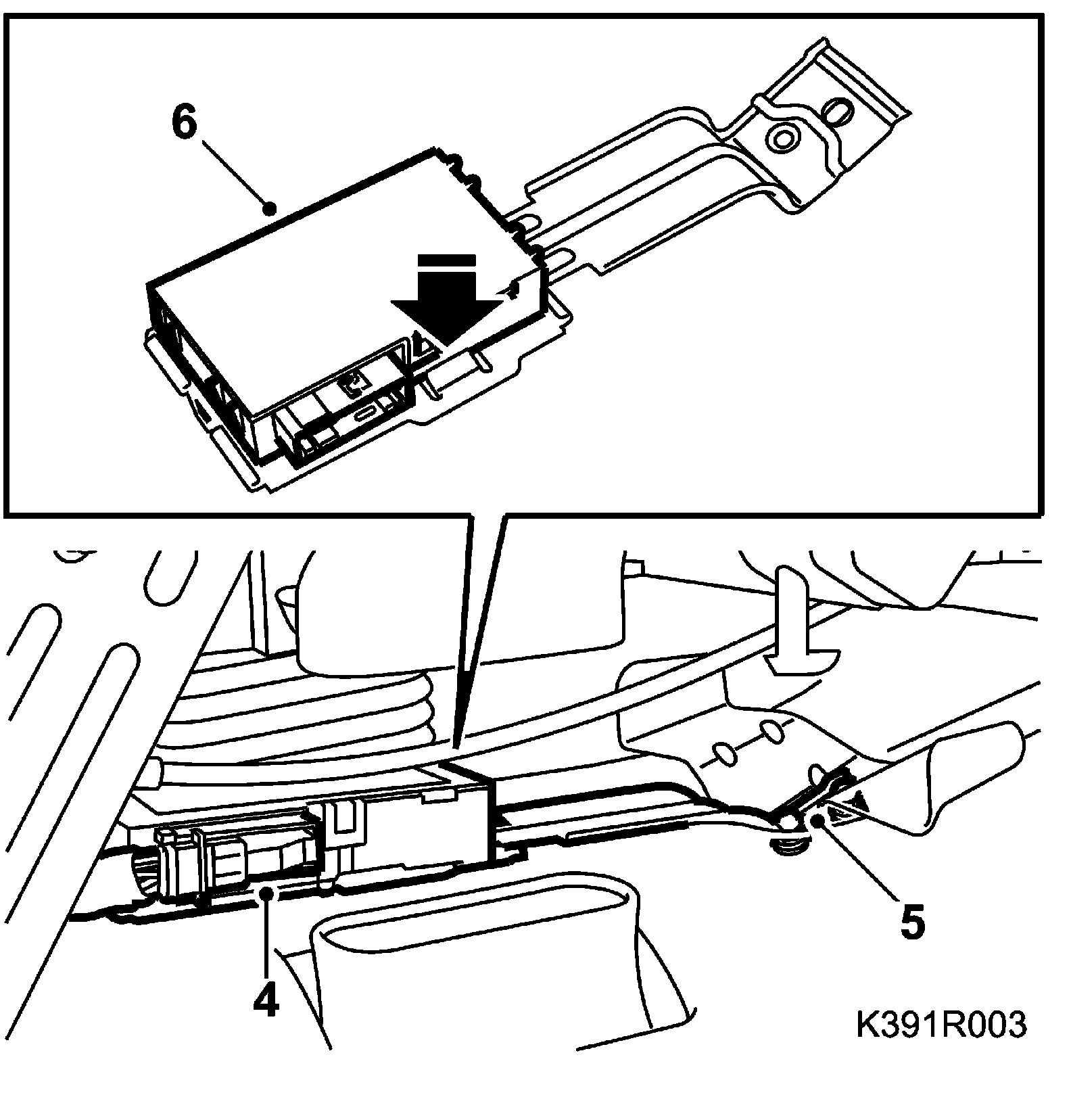 6

5

4

K391R003