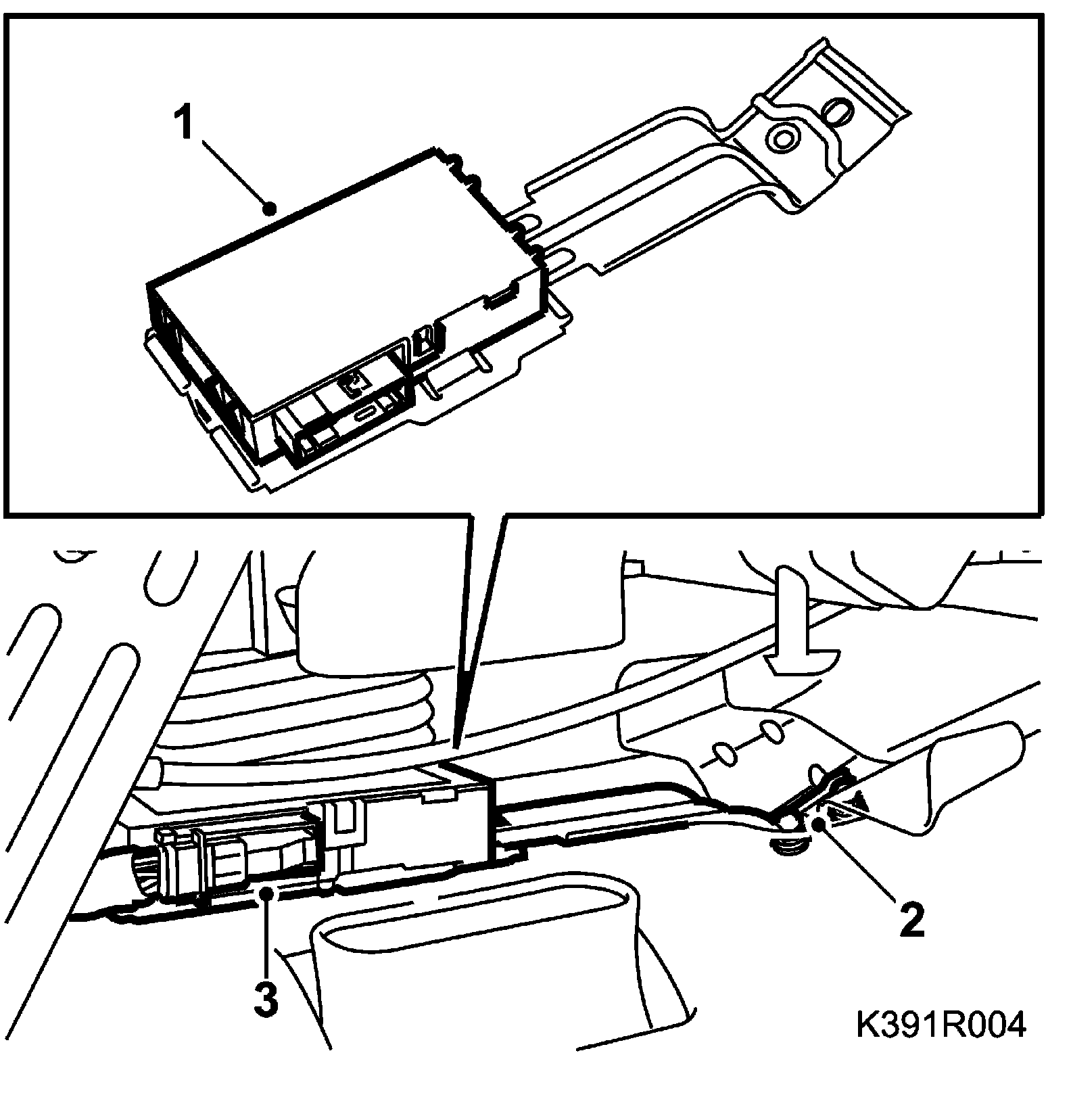 1
2
3
K391R004