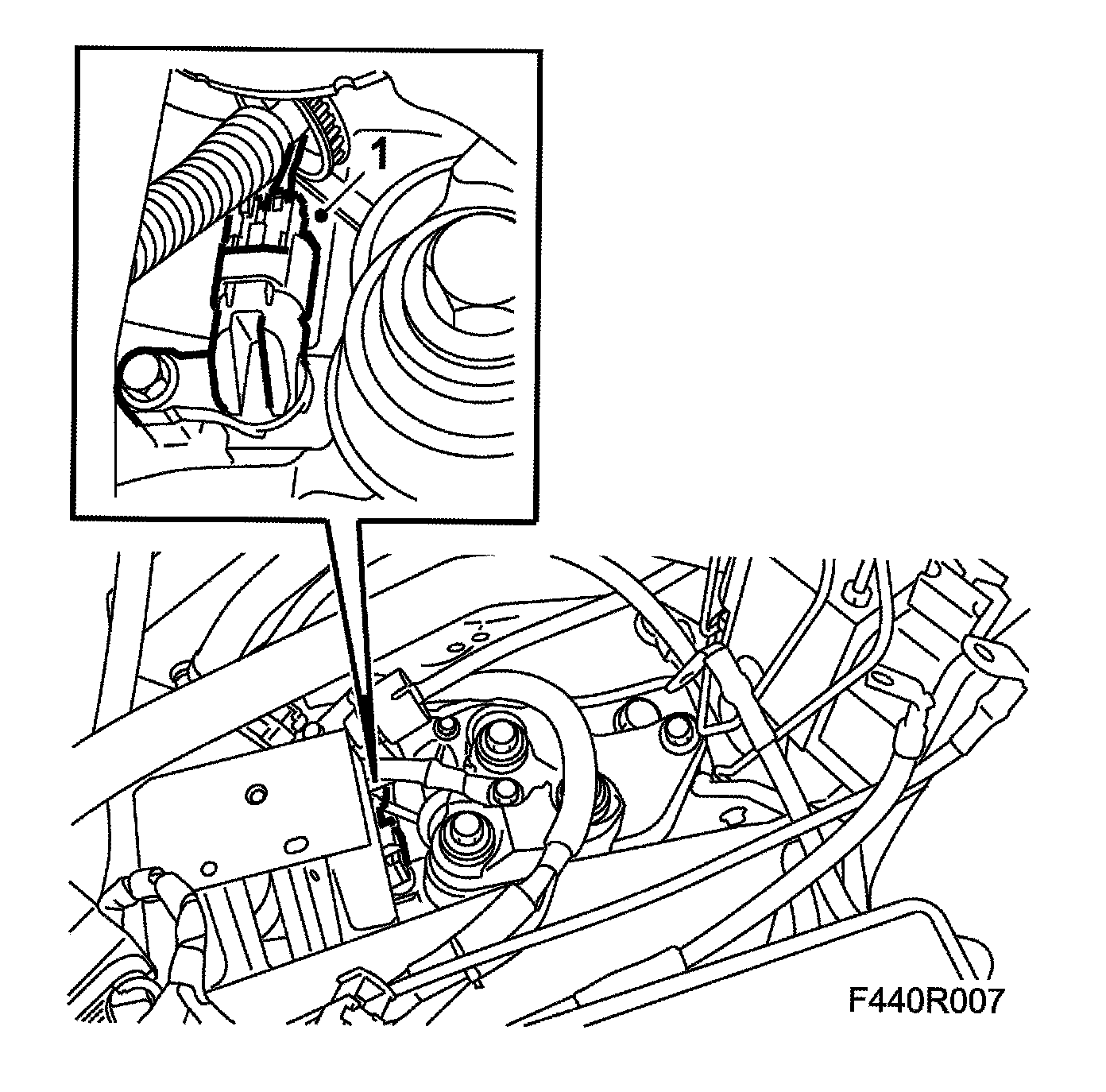 1

F440R007