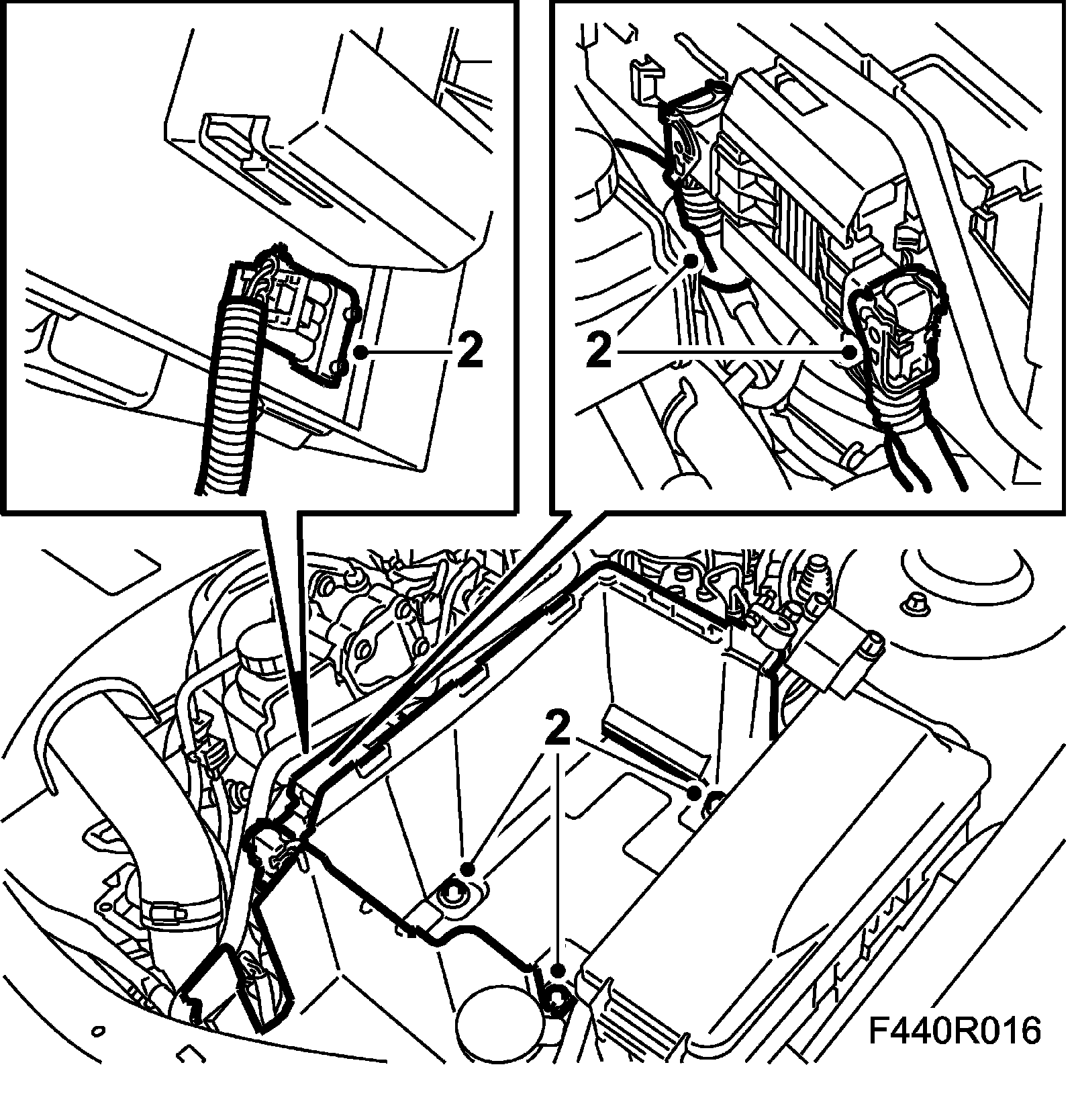 2

2

2

F440R016