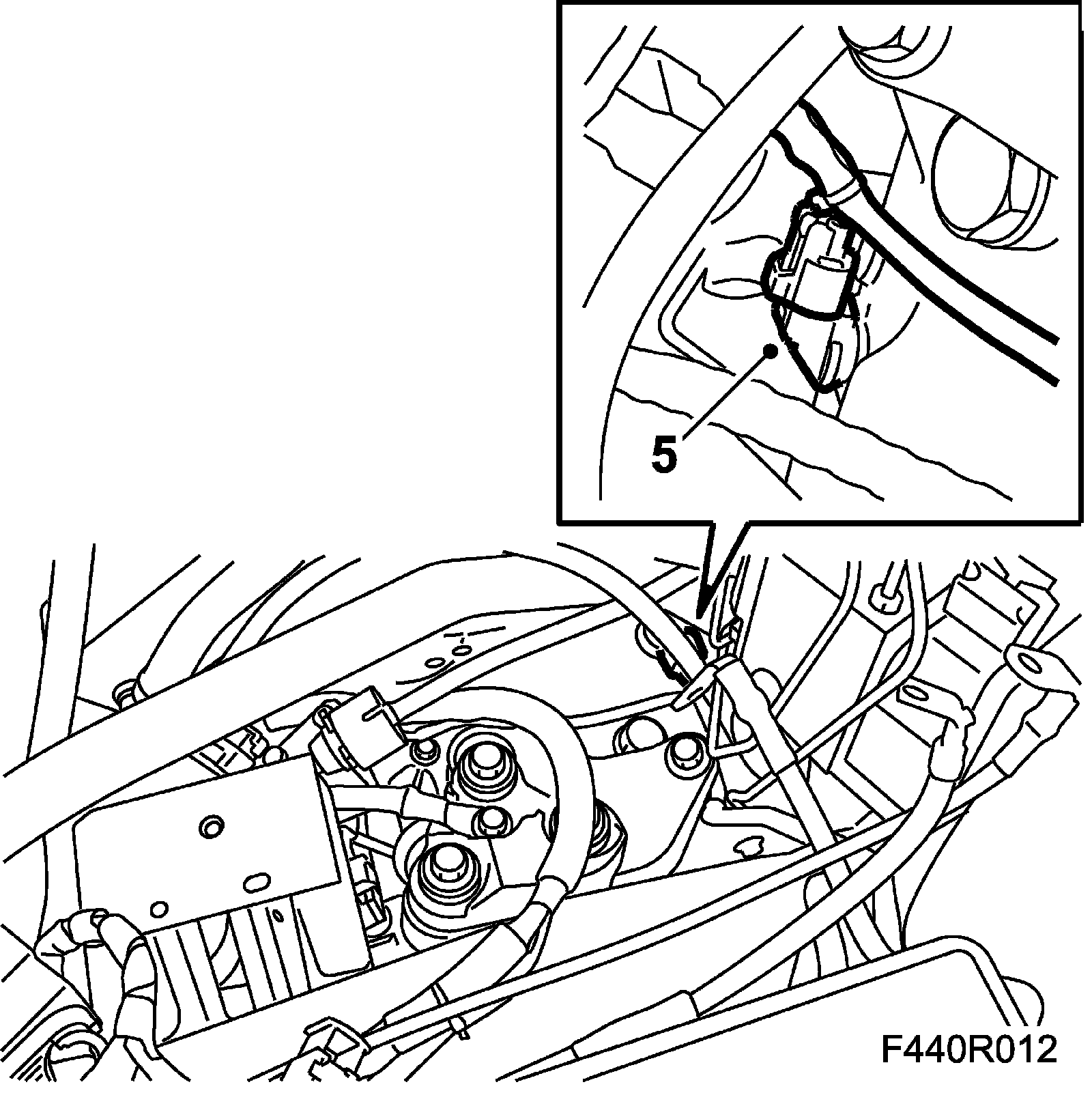 5

F440R012