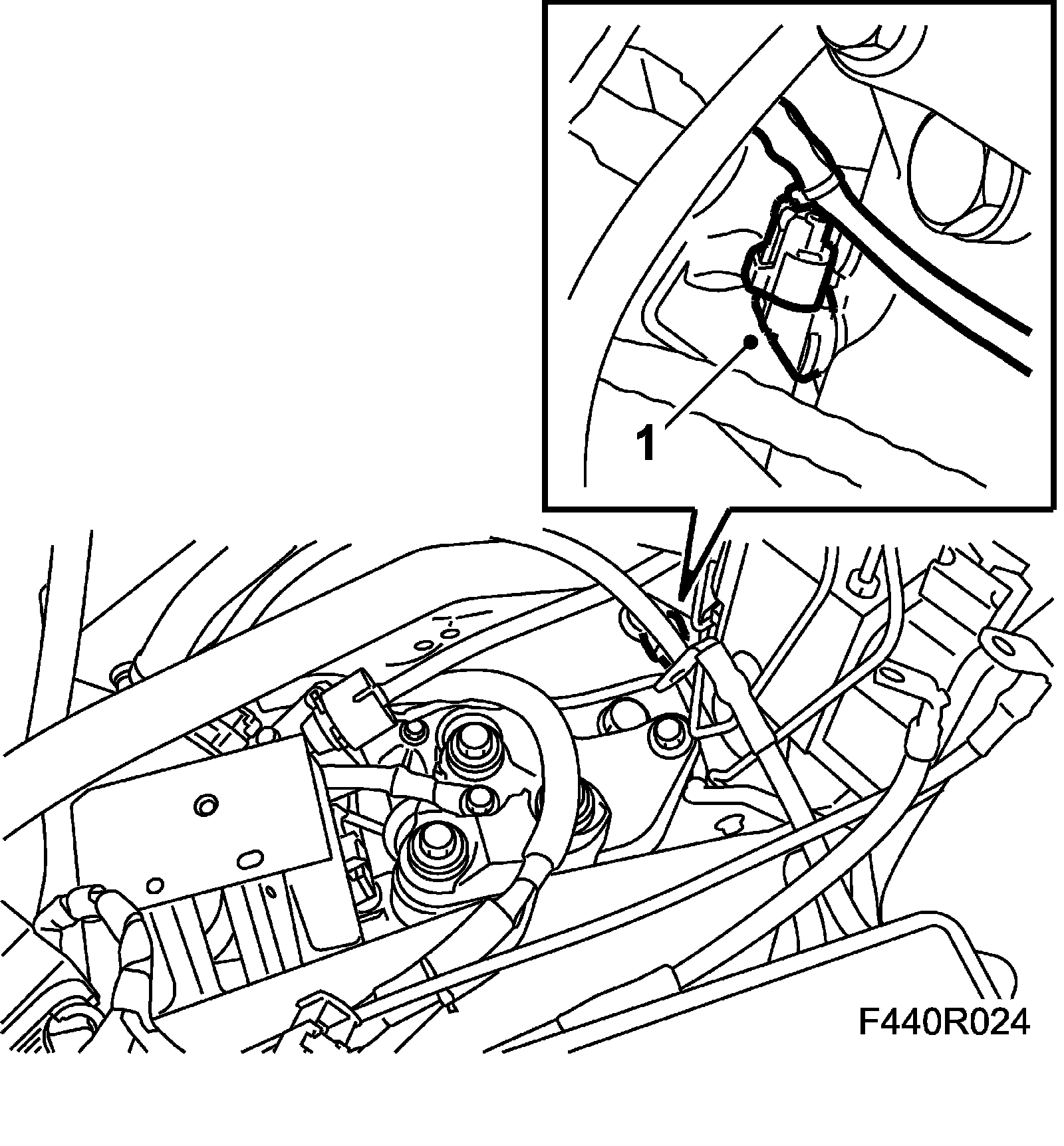 1

F440R024