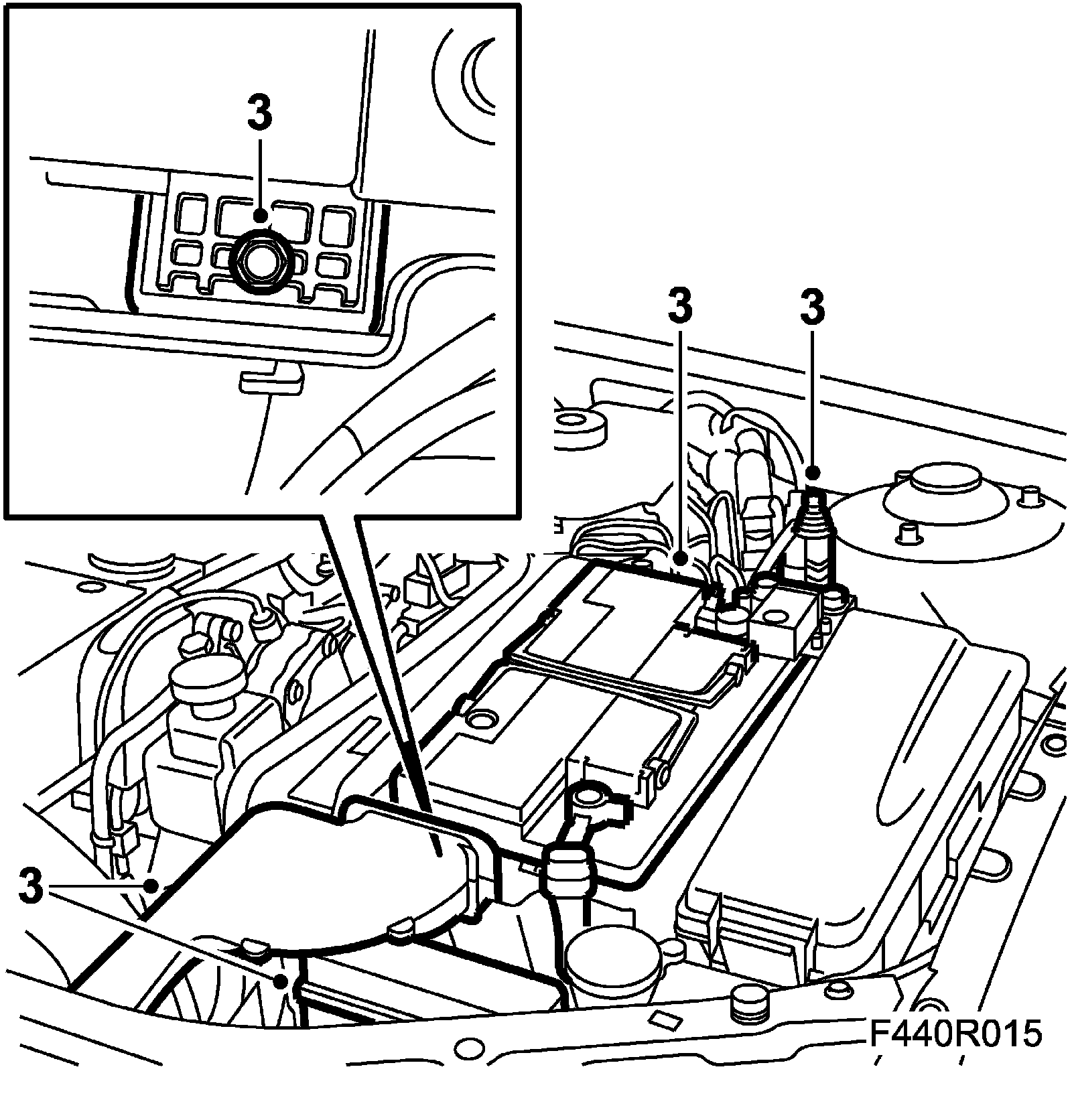 3

3

3

3

F440R015